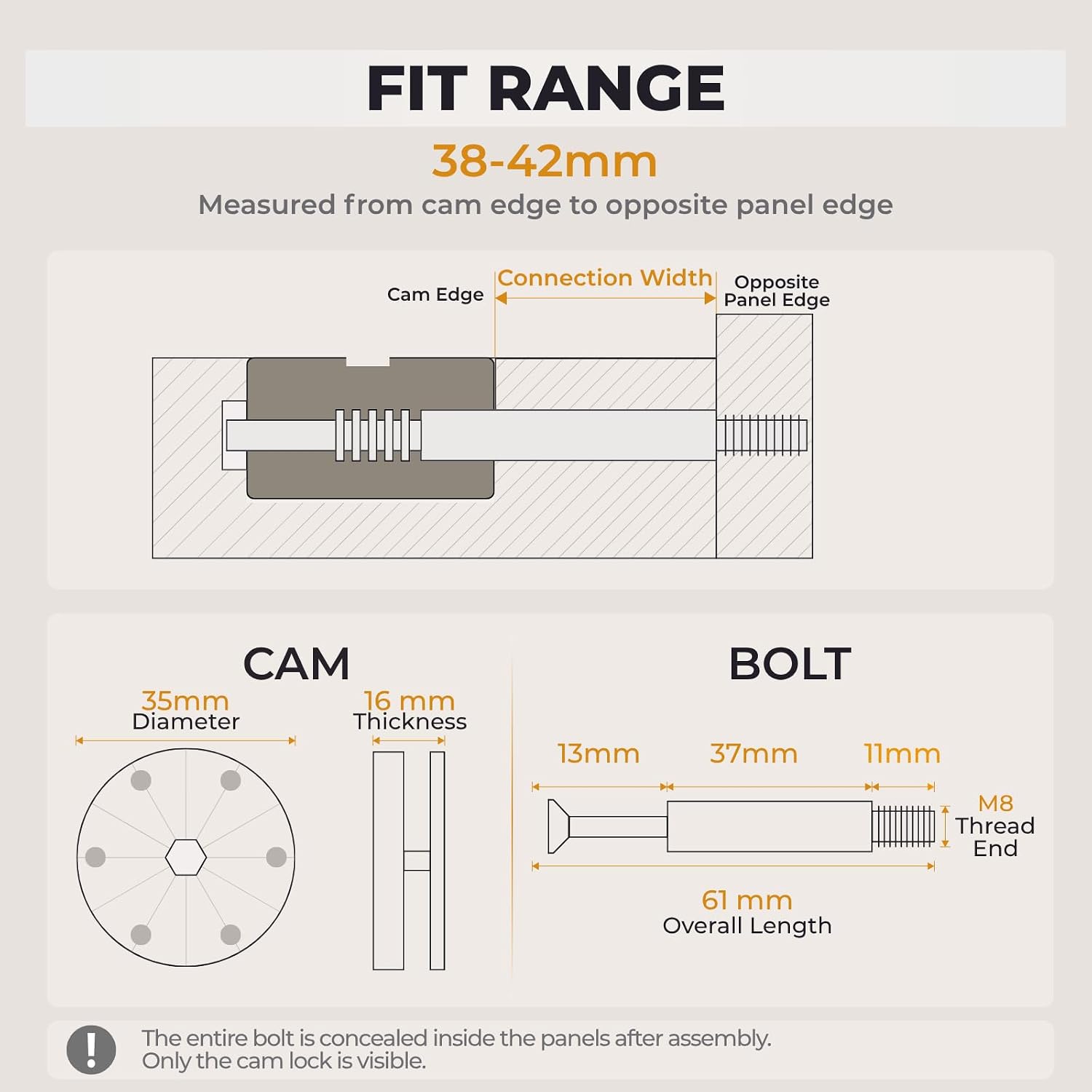 FIT RANGE

38-42mm

Measured from cam edge to opposite panel edge

Cam Edge

Connection Width

Opposite Panel Edge

CAM

35mm
Diameter

16 mm
Thickness

BOLT

13mm

37mm

11mm

M8
Thread
End

61 mm
Overall Length

!

The entire bolt is concealed inside the panels after assembly.
Only the cam lock is visible.