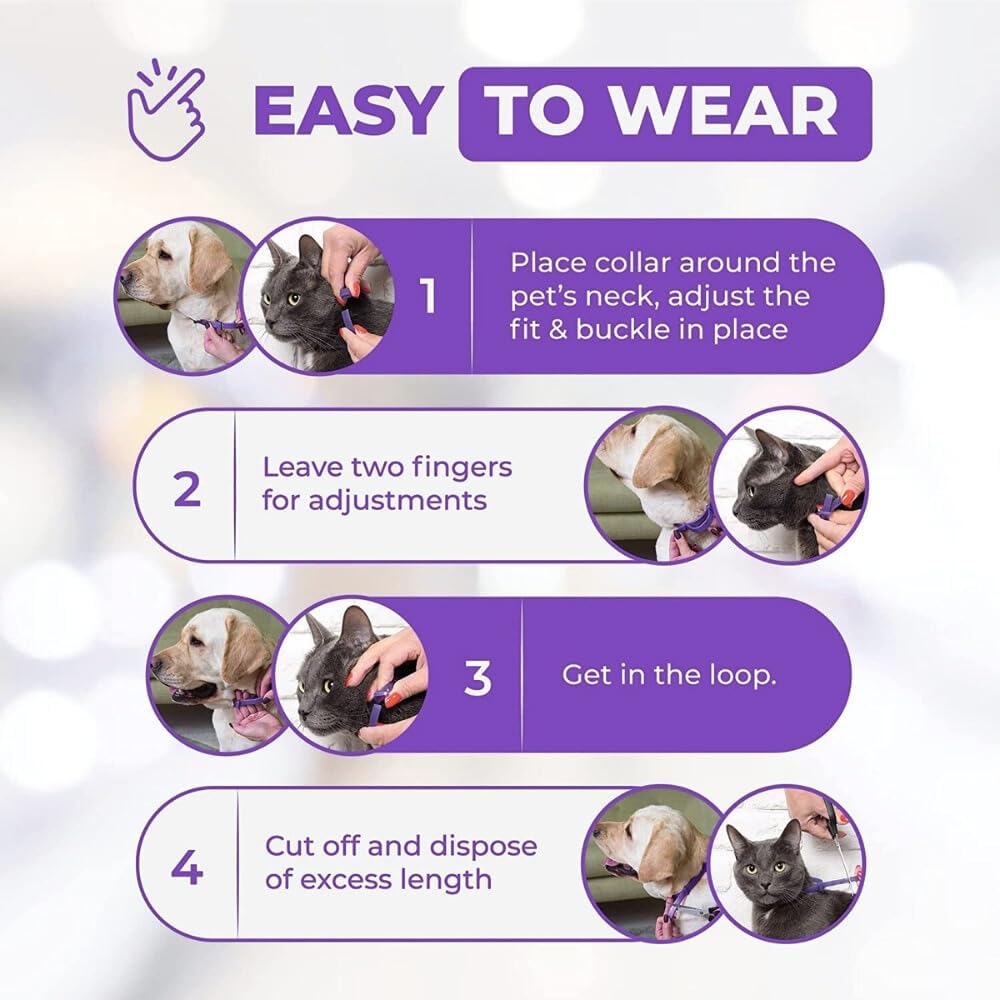 EASY TO WEAR

1 Place collar around the pet's neck, adjust the fit & buckle in place

2 Leave two fingers for adjustments

3 Get in the loop.

4 Cut off and dispose of excess length