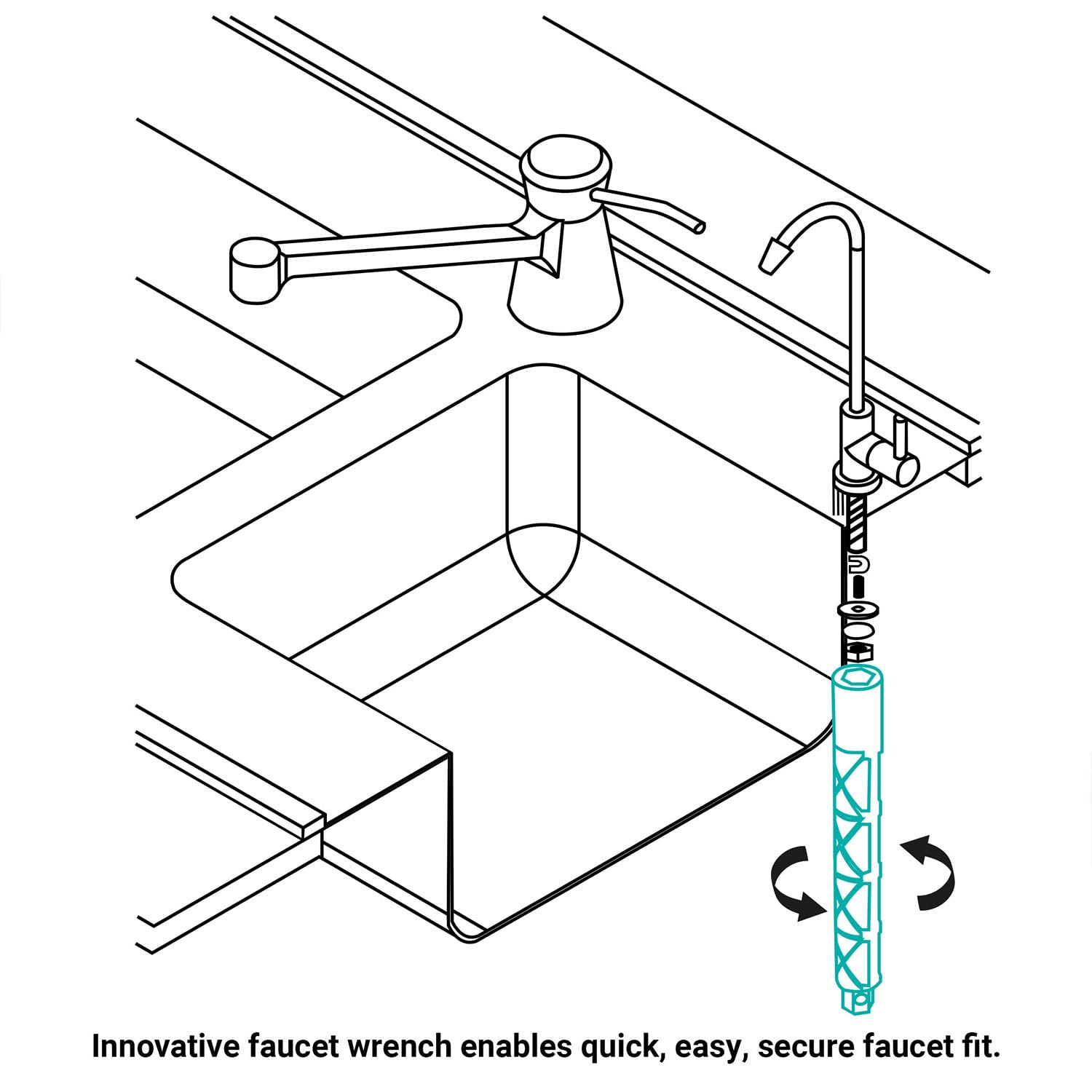 Innovative faucet wrench enables quick, easy, secure faucet fit.