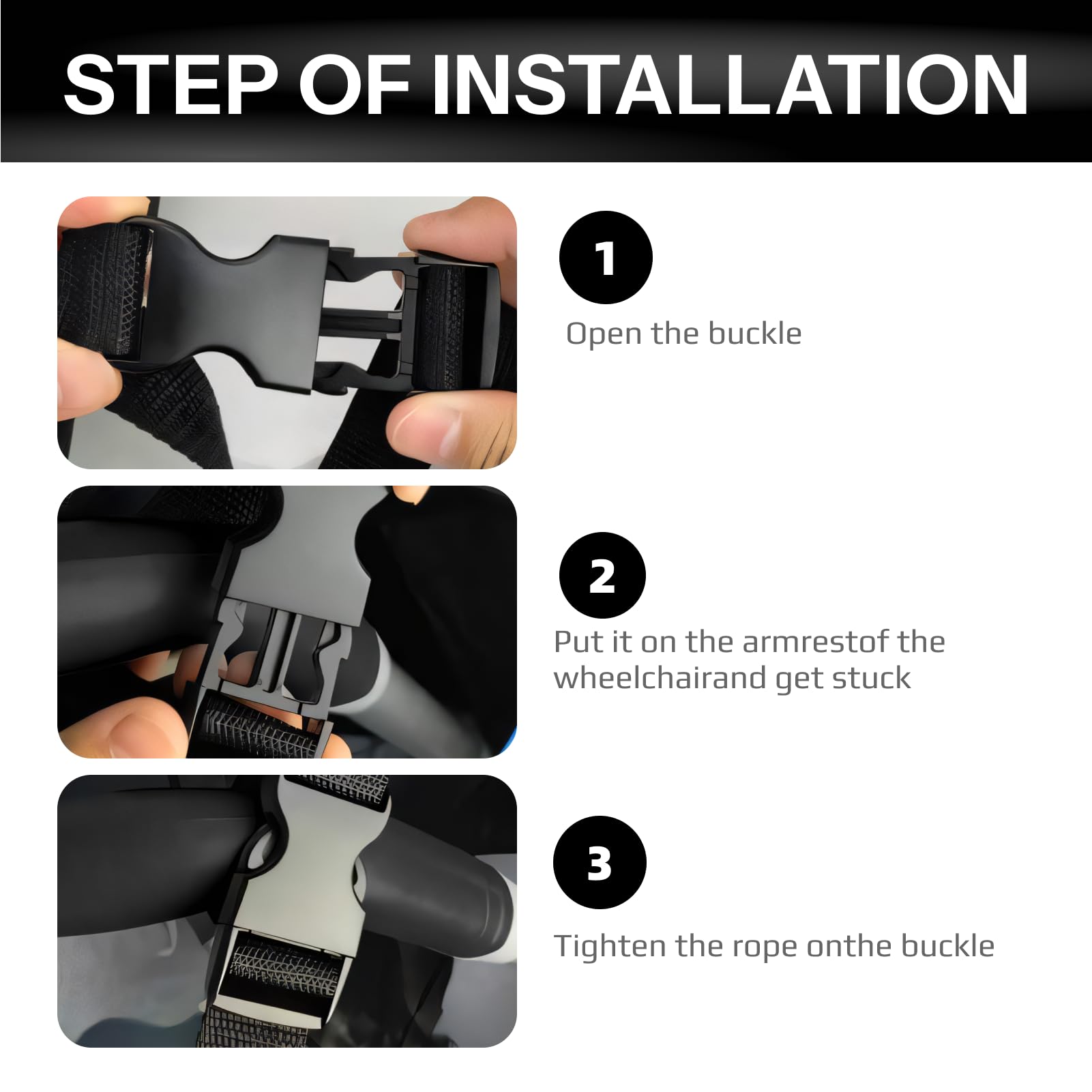 STEP OF INSTALLATION

1

Open the buckle

2

Put it on the armrestof the wheelchairand get stuck

3

Tighten the rope onthe buckle