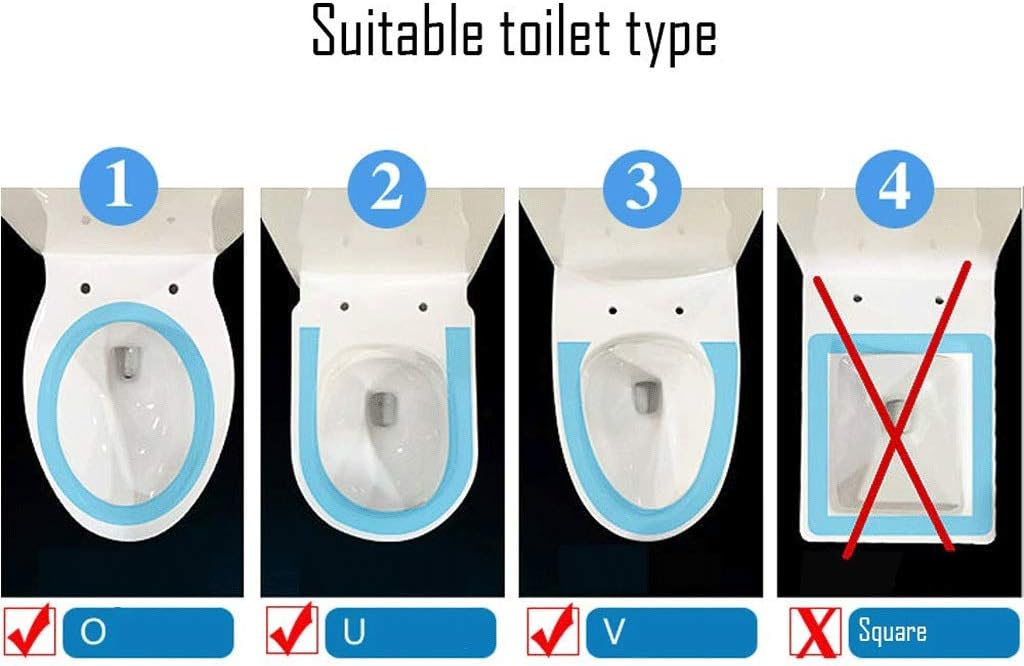 Suitable toilet type

1

2

3

4

O

U

V

Square