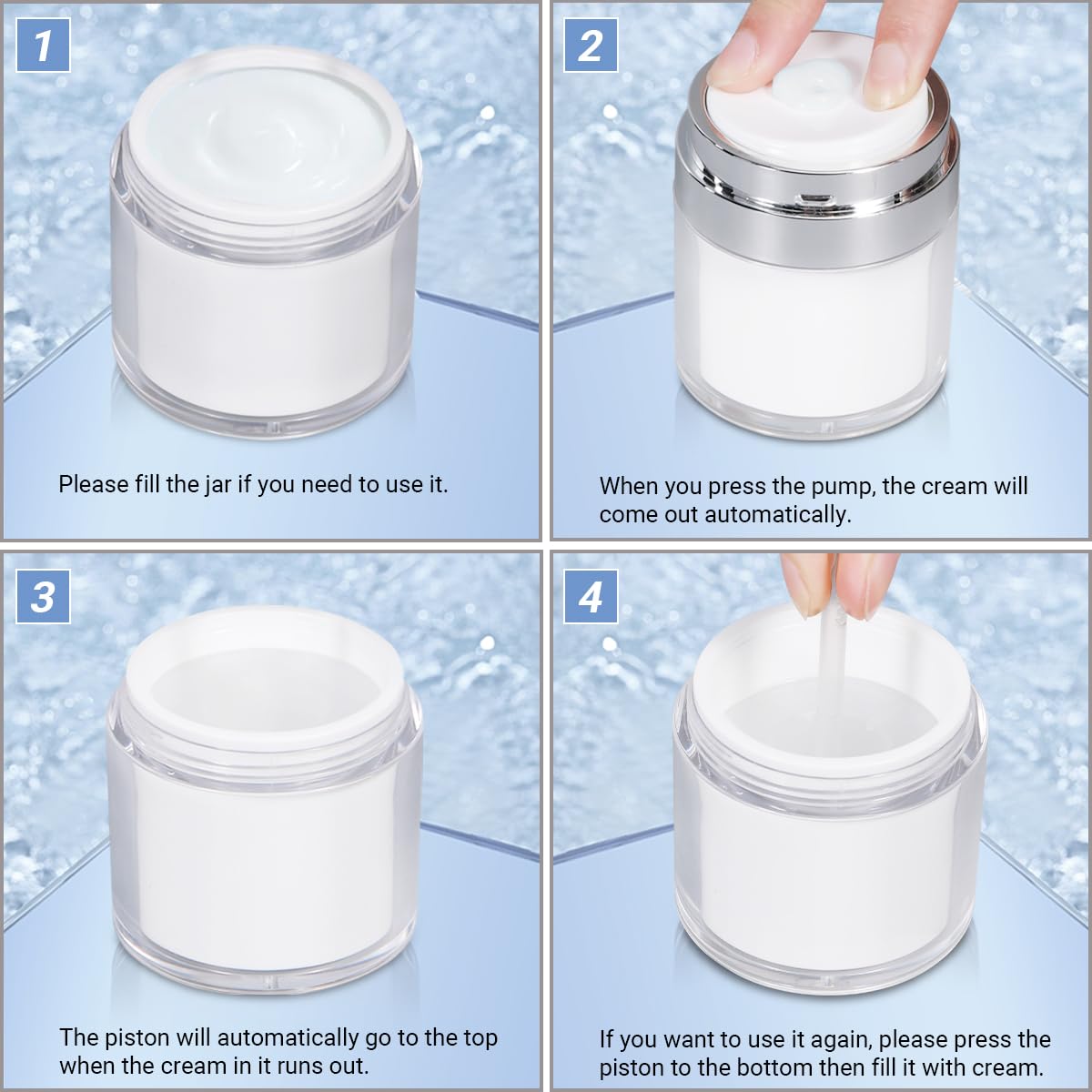 1

Please fill the jar if you need to use it.

2

When you press the pump, the cream will come out automatically.

3

The piston will automatically go to the top when the cream in it runs out.

4

If you want to use it again, please press the piston to the bottom then fill it with cream.