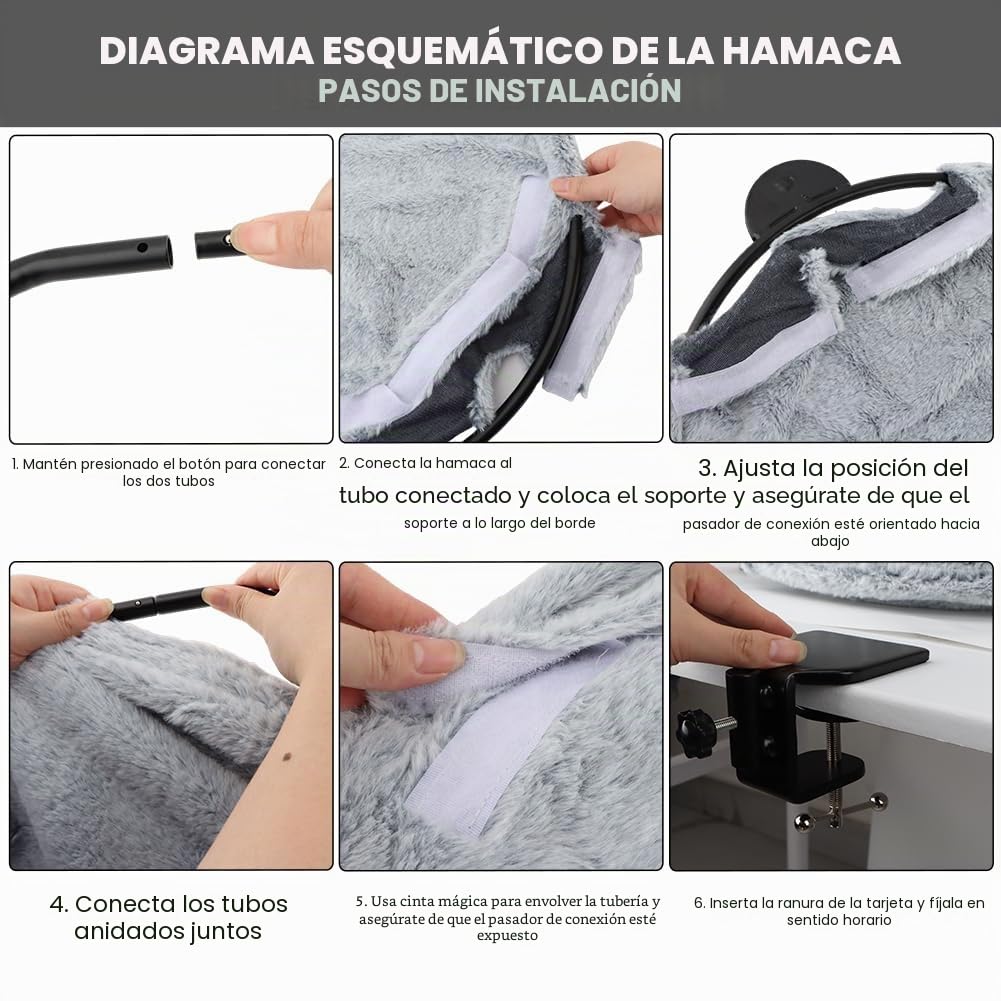 DIAGRAMA ESQUEMÁTICO DE LA HAMACA
PASOS DE INSTALACIÓN

1. Mantén presionado el botón para conectar los dos tubos

2. Conecta la hamaca al

3. Ajusta la posición del

tubo conectado y coloca el soporte y asegúrate de que el

soporte a lo largo del borde

pasador de conexión esté orientado hacia abajo

4. Conecta los tubos anidados juntos

5. Usa cinta mágica para envolver la tubería y asegúrate de que el pasador de conexión esté expuesto

6. Inserta la ranura de la tarjeta y fíjala en sentido horario