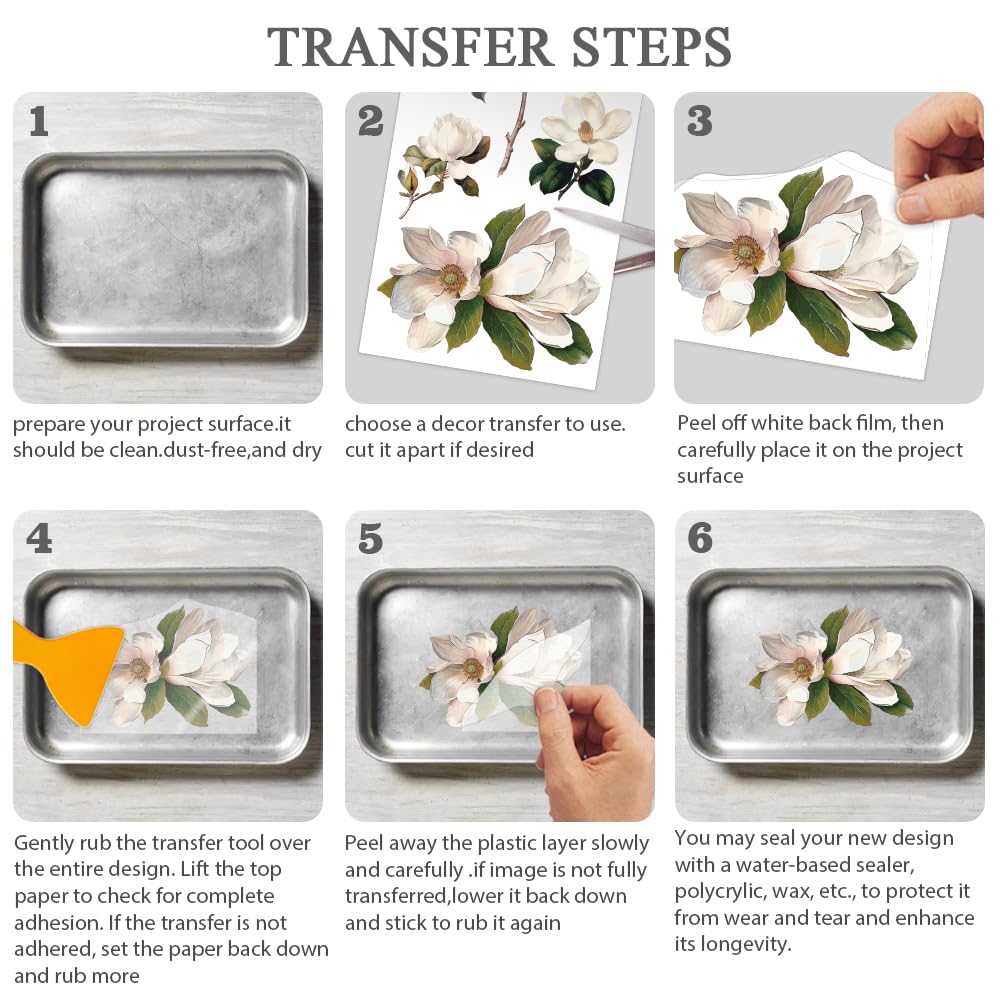 TRANSFER STEPS

1

prepare your project surface.it should be clean.dust-free,and dry

2

choose a decor transfer to use. cut it apart if desired

3

Peel off white back film, then carefully place it on the project surface

4

Gently rub the transfer tool over the entire design. Lift the top paper to check for complete adhesion. If the transfer is not adhered, set the paper back down and rub more

5

Peel away the plastic layer slowly and carefully .if image is not fully transferred,lower it back down and stick to rub it again

6

You may seal your new design with a water-based sealer, polycrylic, wax, etc., to protect it from wear and tear and enhance its longevity.