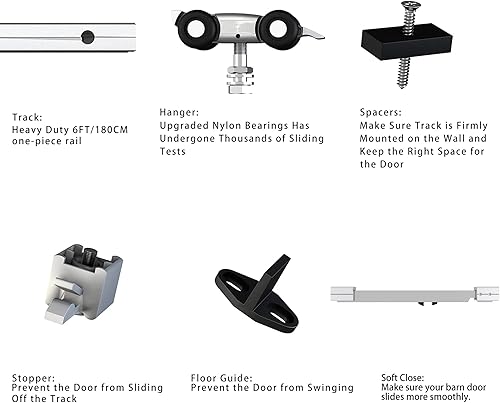 Track:
Heavy Duty 6FT/180CM one-piece rail

Hanger:
Upgraded Nylon Bearings Has Undergone Thousands of Sliding Tests

Spacers:
Make Sure Track is Firmly Mounted on the Wall and Keep the Right Space for the Door

Stopper:
Prevent the Door from Sliding Off the Track

Floor Guide:
Prevent the Door from Swinging

Soft Close:
Make sure your barn door slides more smoothly.