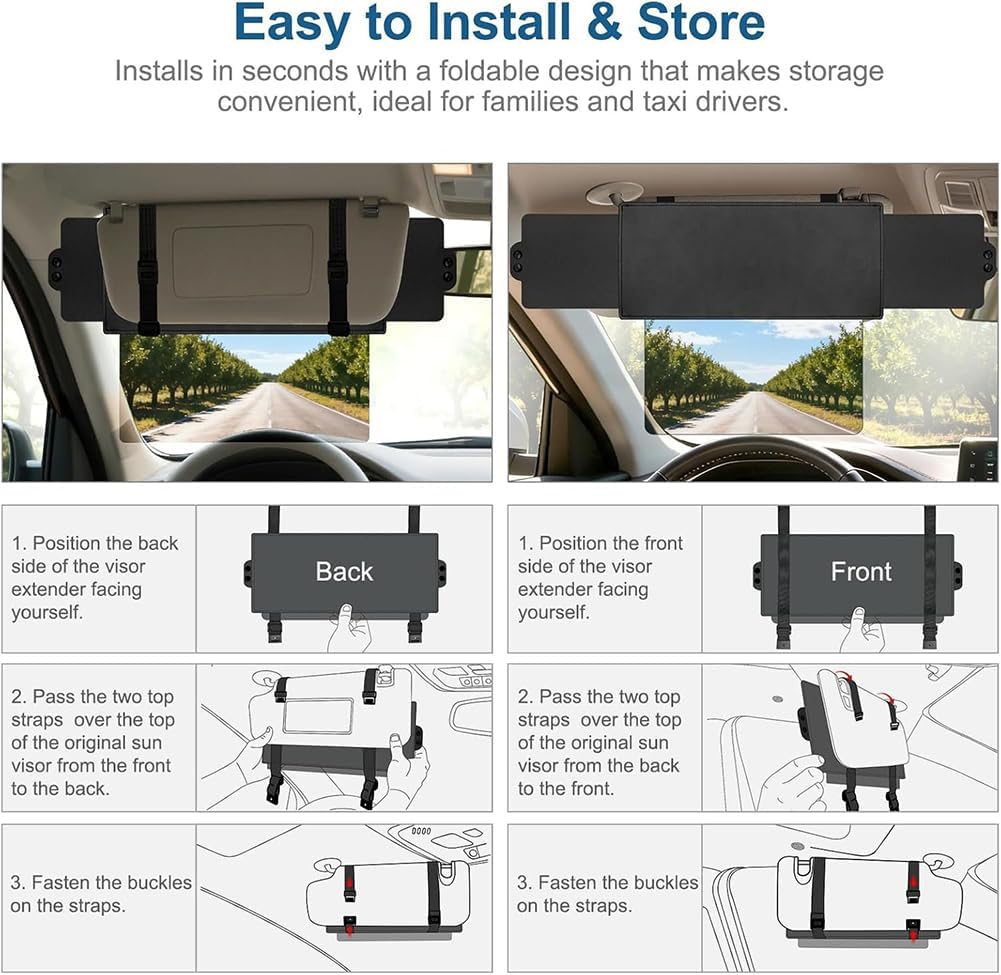 Easy to Install & Store

Installs in seconds with a foldable design that makes storage convenient, ideal for families and taxi drivers.

1. Position the back side of the visor extender facing yourself.

Back

2. Pass the two top straps over the top of the original sun visor from the front to the back.

3. Fasten the buckles on the straps.

1. Position the front side of the visor extender facing yourself.

Front

2. Pass the two top straps over the top of the original sun visor from the back to the front.

3. Fasten the buckles on the straps.