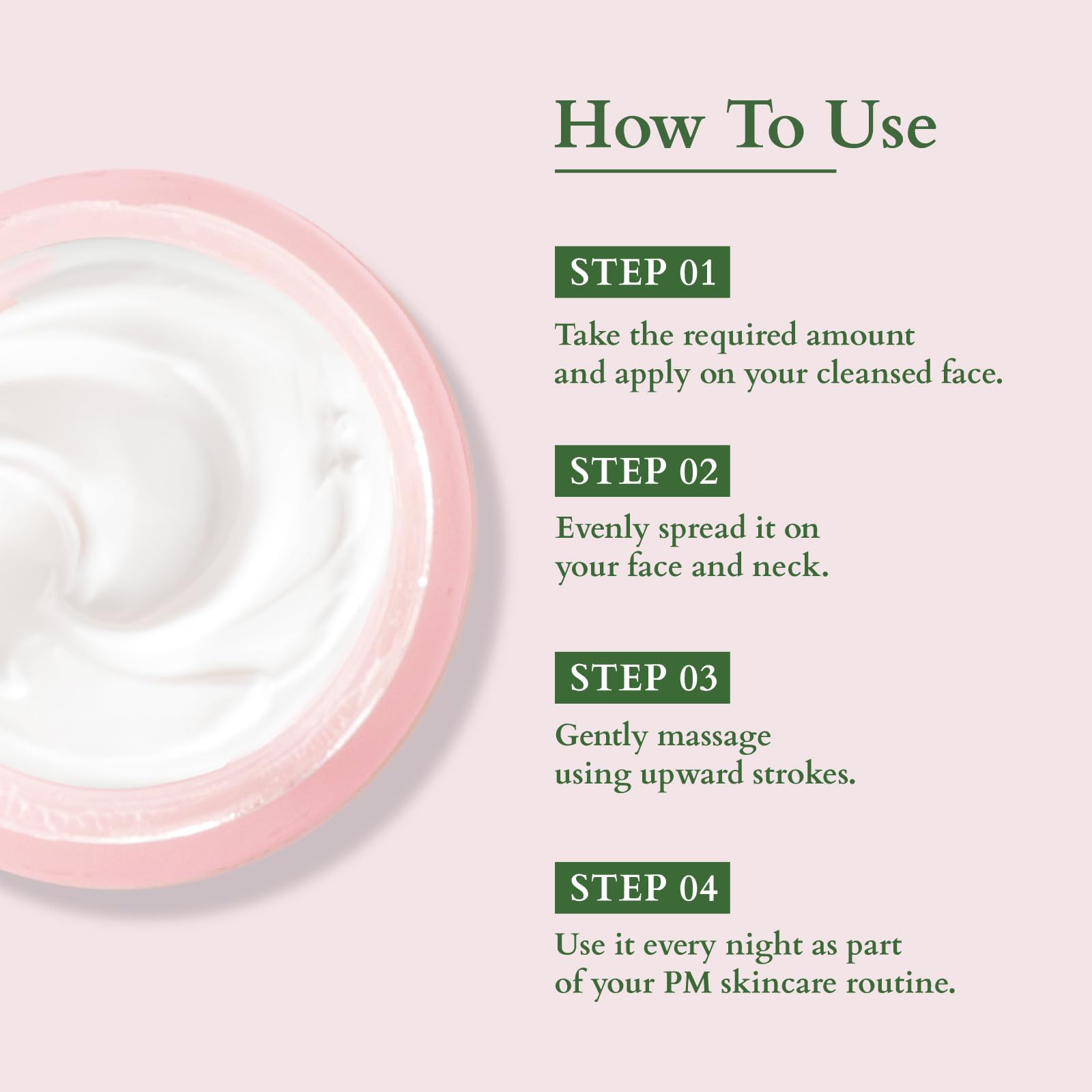 How To Use

STEP 01

Take the required amount and apply on your cleansed face.

STEP 02

Evenly spread it on your face and neck.

STEP 03

Gently massage using upward strokes.

STEP 04

Use it every night as part of your PM skincare routine.