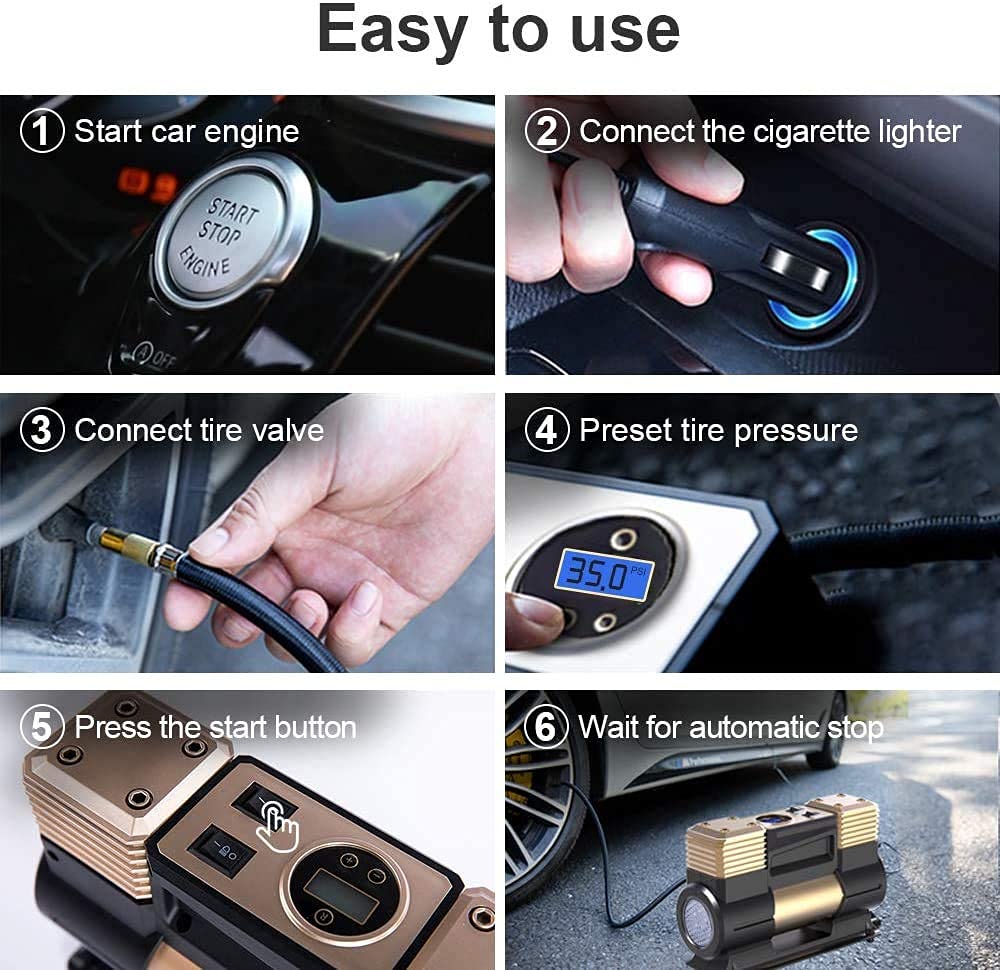 Easy to use

1 Start car engine

START STOP ENGINE

OFF

2 Connect the cigarette lighter

3 Connect tire valve

4 Preset tire pressure

35.0 PSI

5 Press the start button

6 Wait for automatic stop