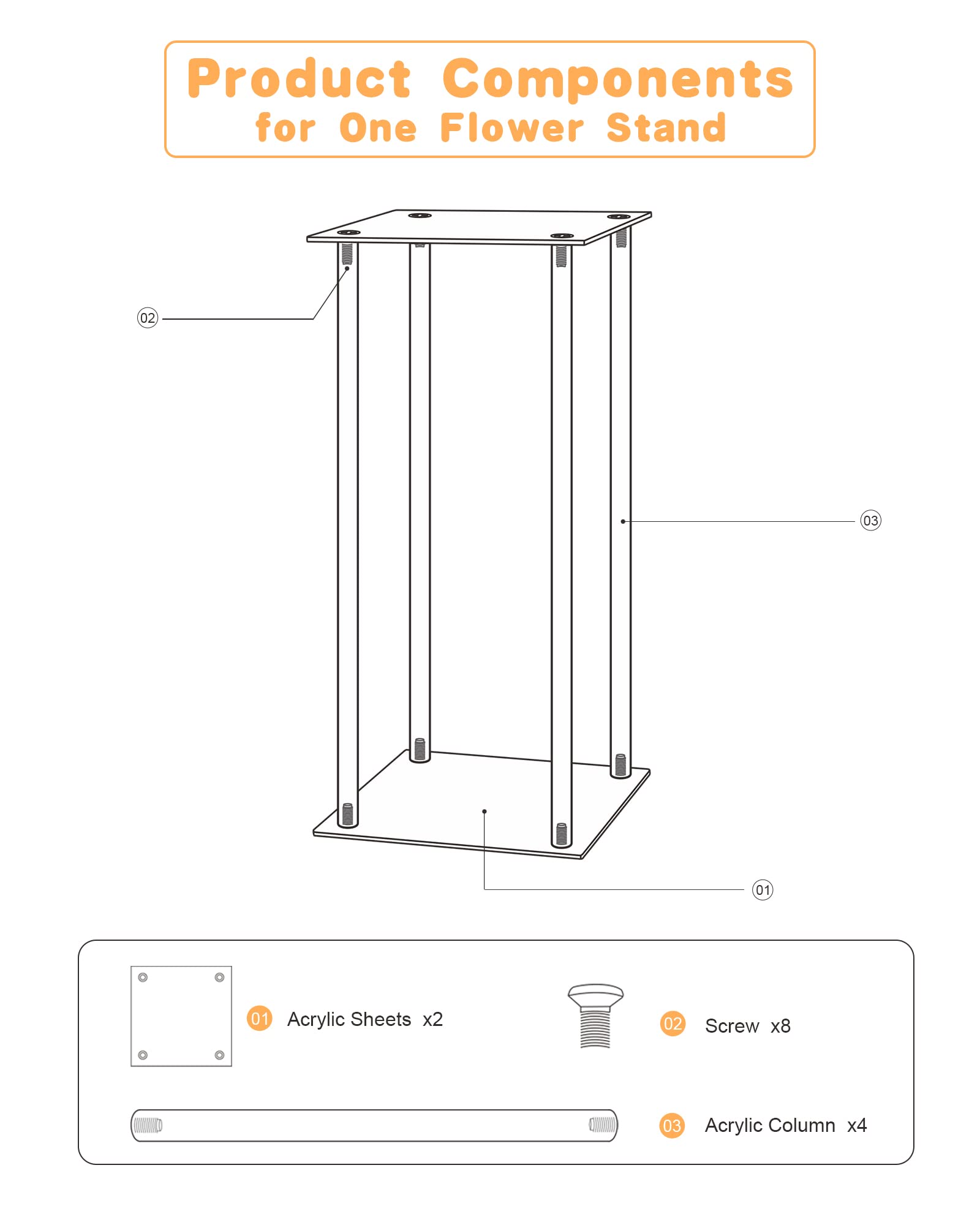 Product Components
for One Flower Stand

02

03

01

01 Acrylic Sheets x2

02 Screw x8

03 Acrylic Column x4