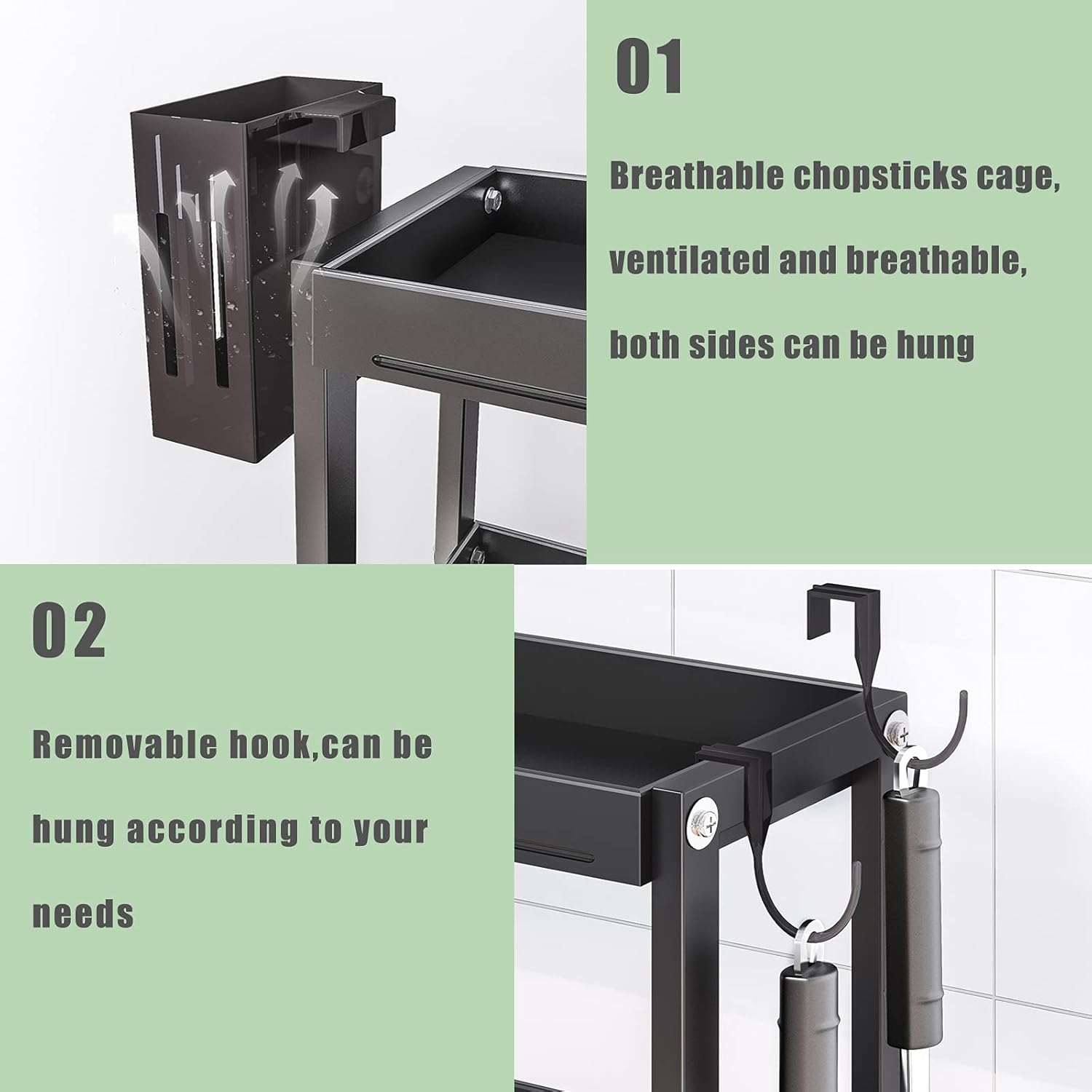 01

Breathable chopsticks cage,

ventilated and breathable,

both sides can be hung

02

Removable hook,can be

hung according to your

needs