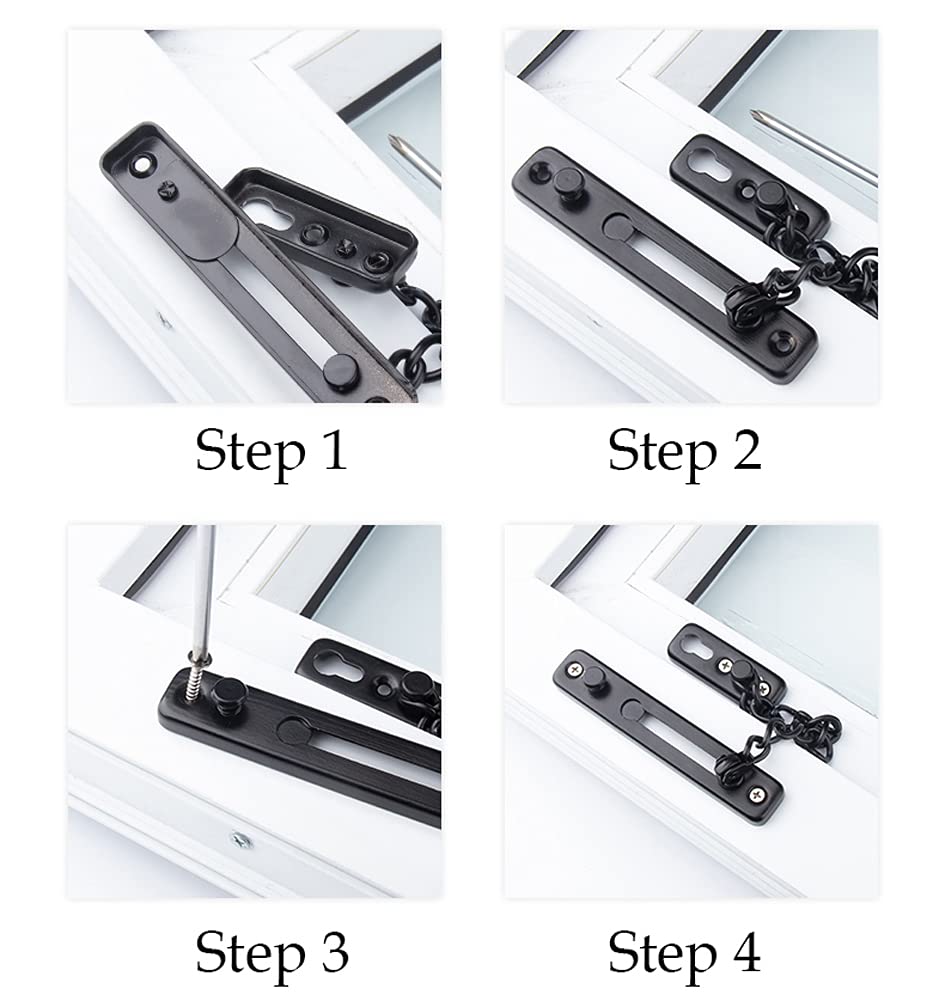 Step 1

Step 2

Step 3

Step 4