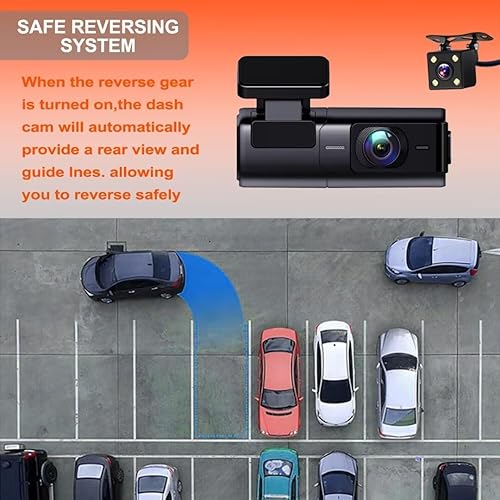 SAFE REVERSING SYSTEM

When the reverse gear is turned on,the dash cam will automatically provide a rear view and guide lnes. allowing you to reverse safely