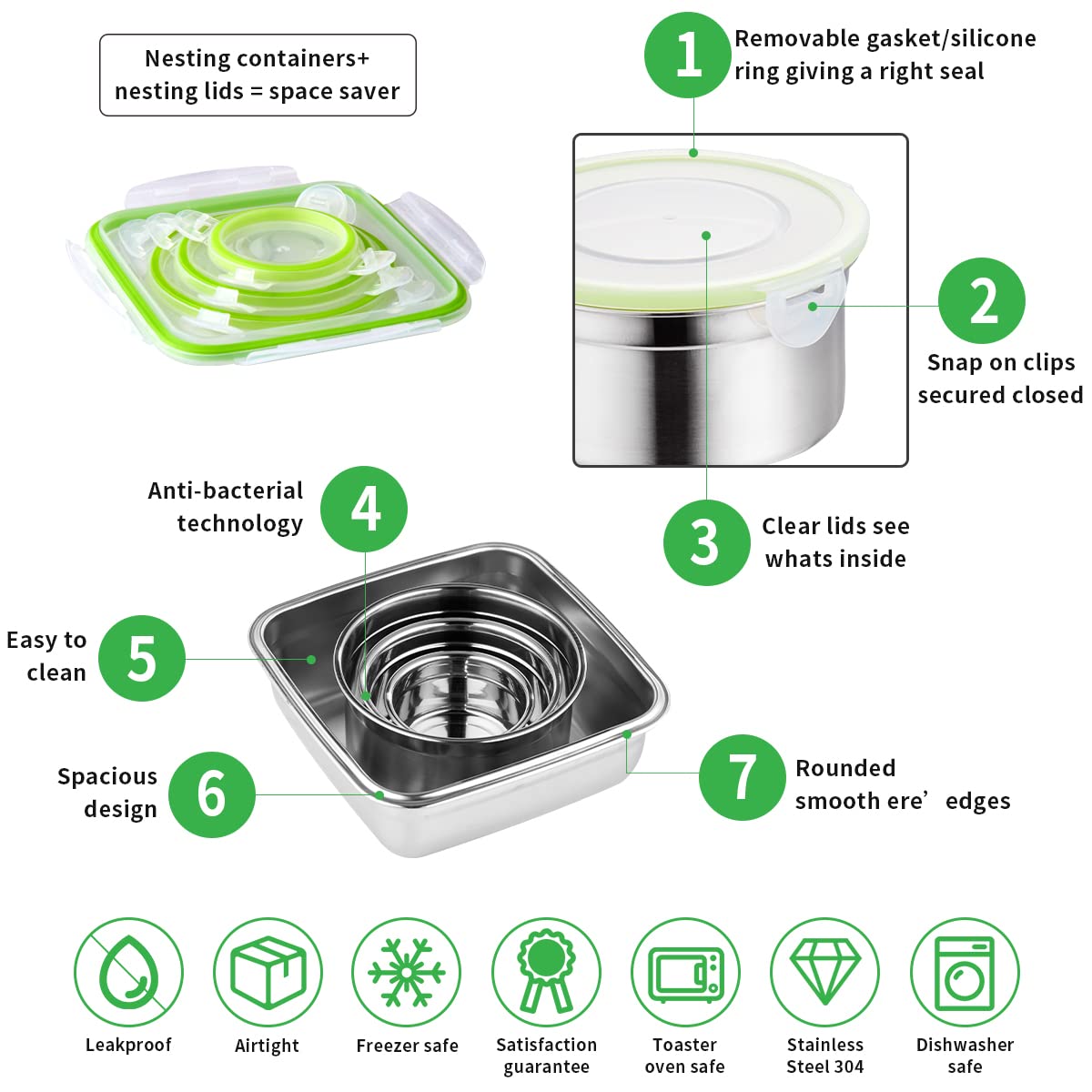 Nesting containers+
nesting lids = space saver

1 Removable gasket/silicone ring giving a right seal

2 Snap on clips secured closed

3 Clear lids see whats inside

Anti-bacterial technology 4

Easy to clean 5

Spacious design 6

7 Rounded smooth ere’ edges

Leakproof

Airtight

Freezer safe

Satisfaction guarantee

Toaster oven safe

Stainless Steel 304

Dishwasher safe