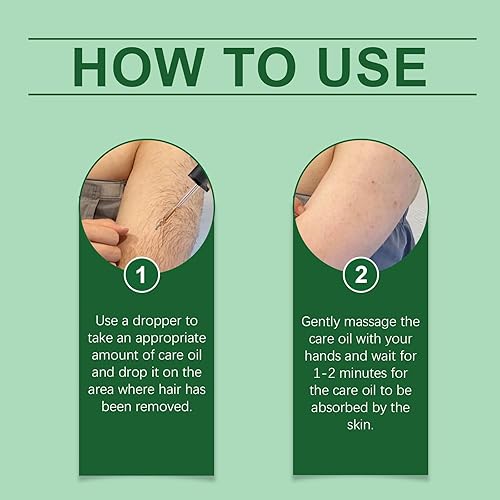 HOW TO USE

1

Use a dropper to take an appropriate amount of care oil and drop it on the area where hair has been removed.

2

Gently massage the care oil with your hands and wait for 1-2 minutes for the care oil to be absorbed by the skin.