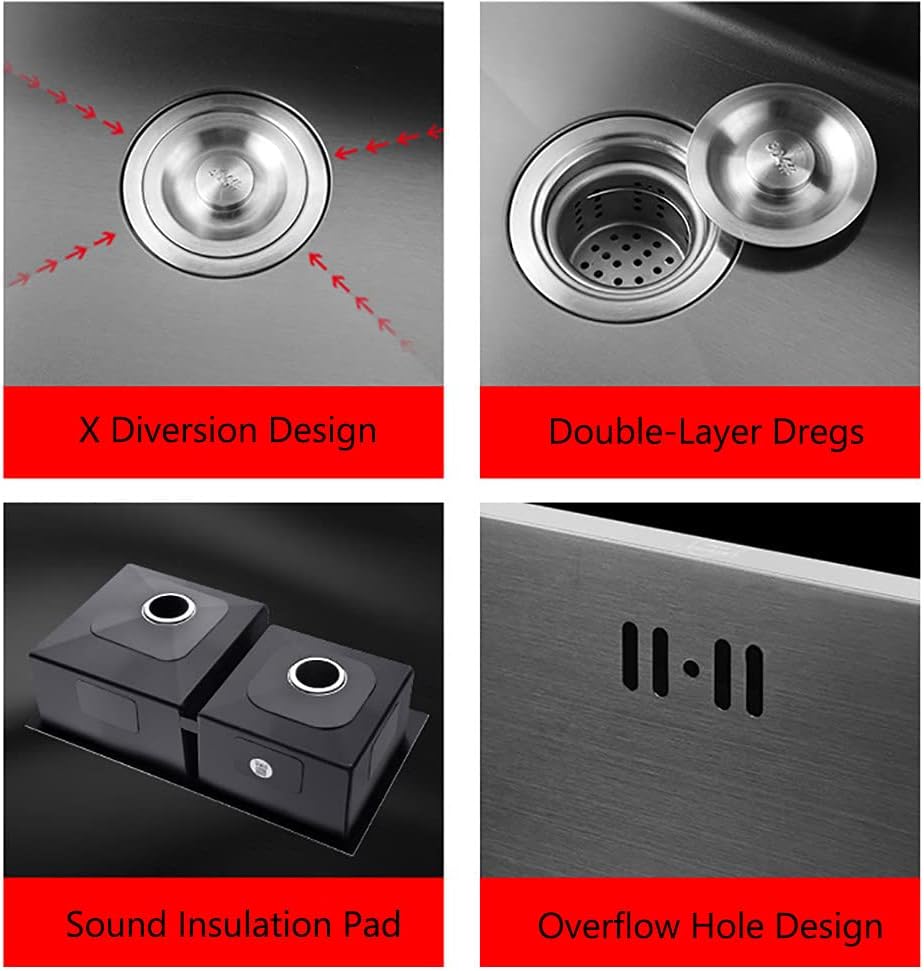 X Diversion Design

Double-Layer Dregs

Sound Insulation Pad

Overflow Hole Design