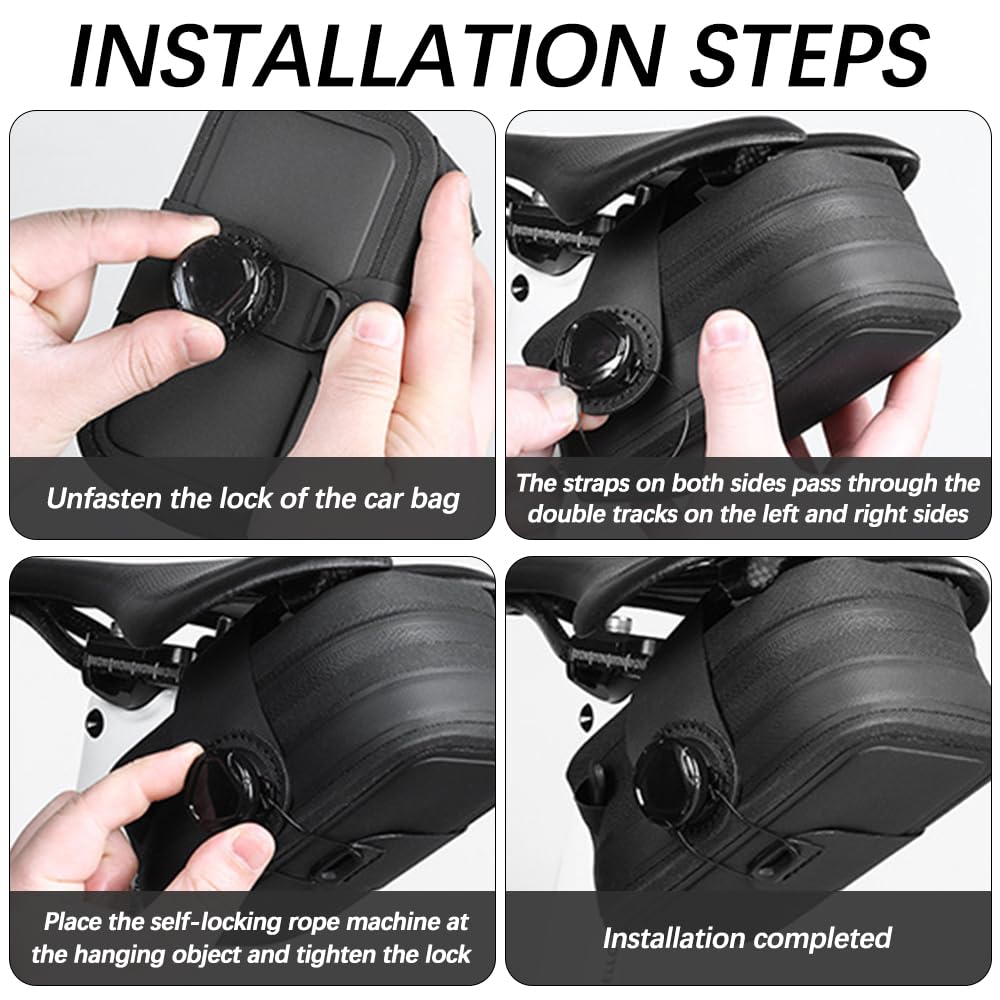 INSTALLATION STEPS

Unfasten the lock of the car bag

The straps on both sides pass through the double tracks on the left and right sides

Place the self-locking rope machine at the hanging object and tighten the lock

Installation completed