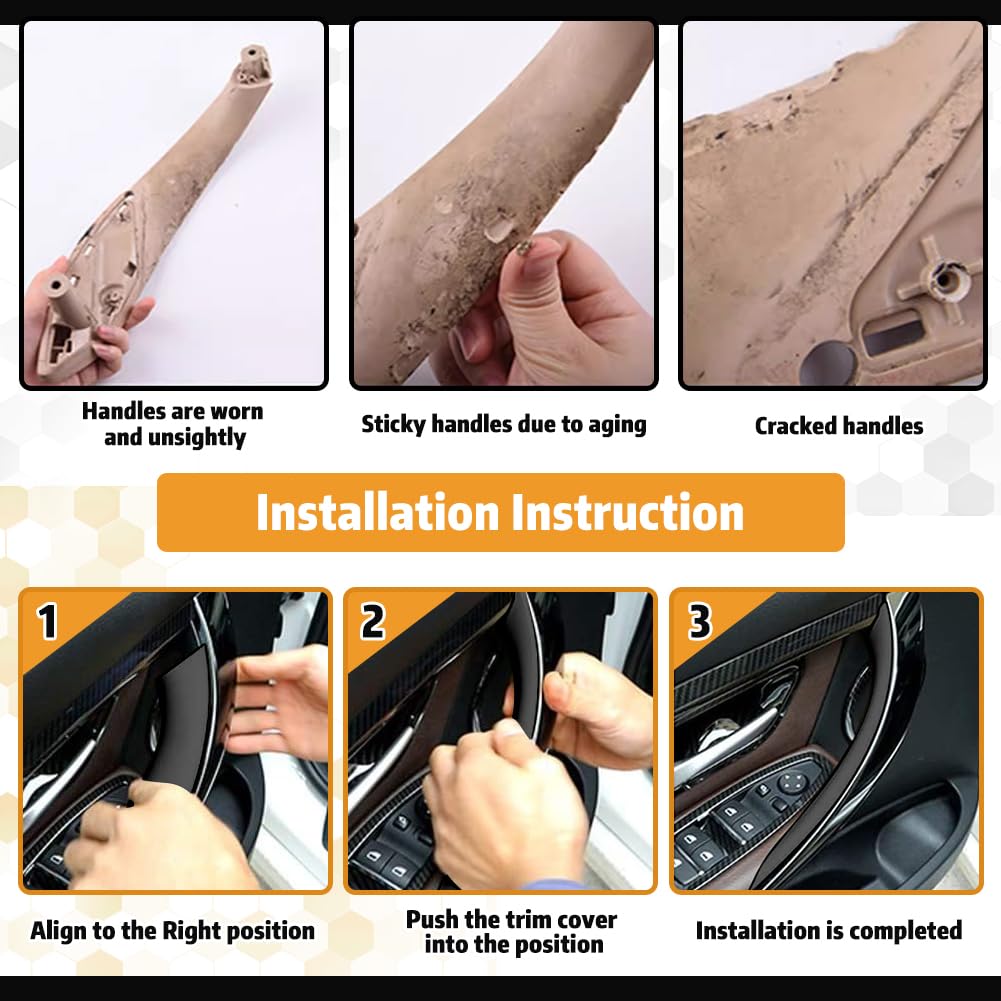 Handles are worn and unsightly

Sticky handles due to aging

Cracked handles

Installation Instruction

1

Align to the Right position

2

Push the trim cover into the position

3

Installation is completed