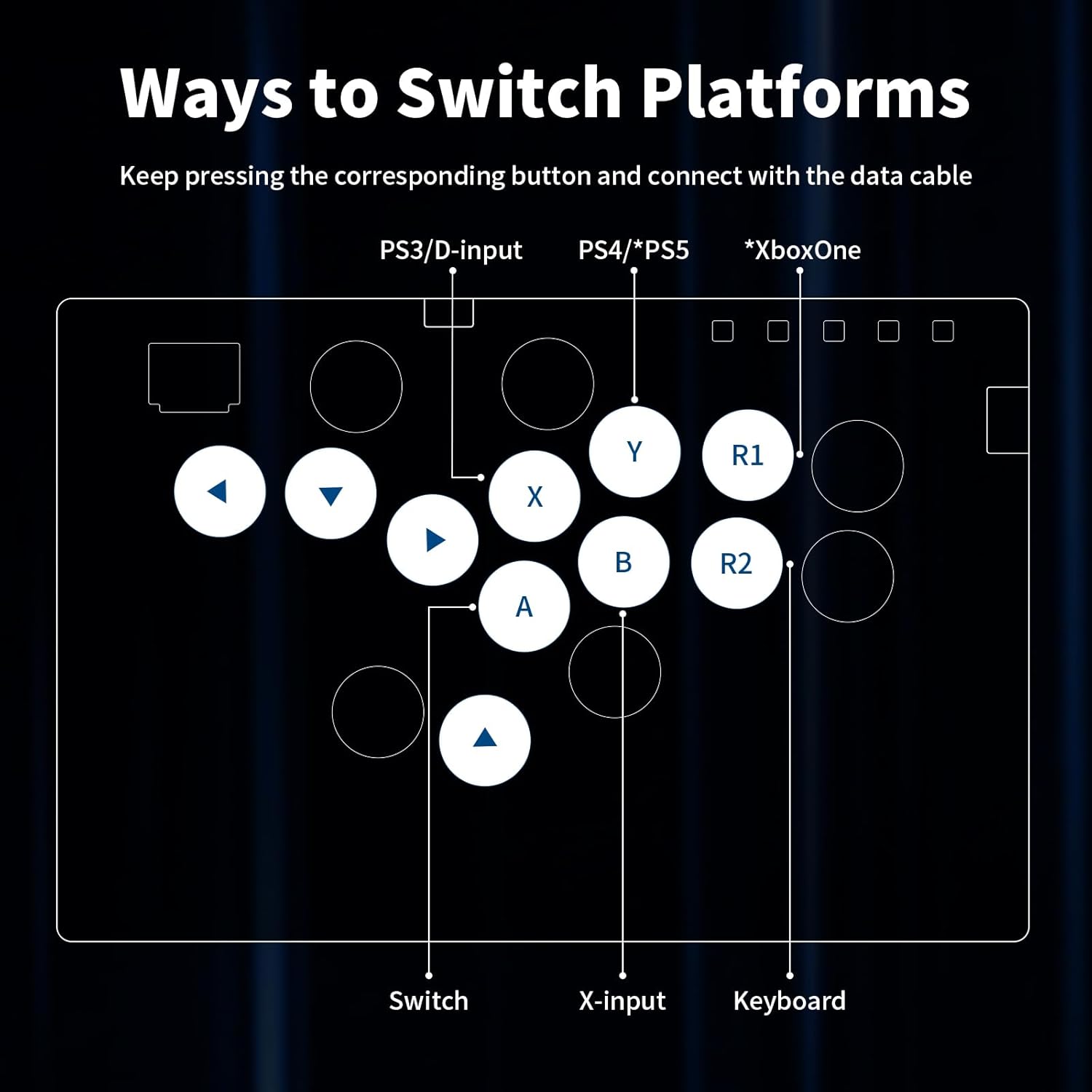 Ways to Switch Platforms

Keep pressing the corresponding button and connect with the data cable

PS3/D-input

PS4/*PS5

*XboxOne

Y

R1

X

B

R2

A

Switch

X-input

Keyboard