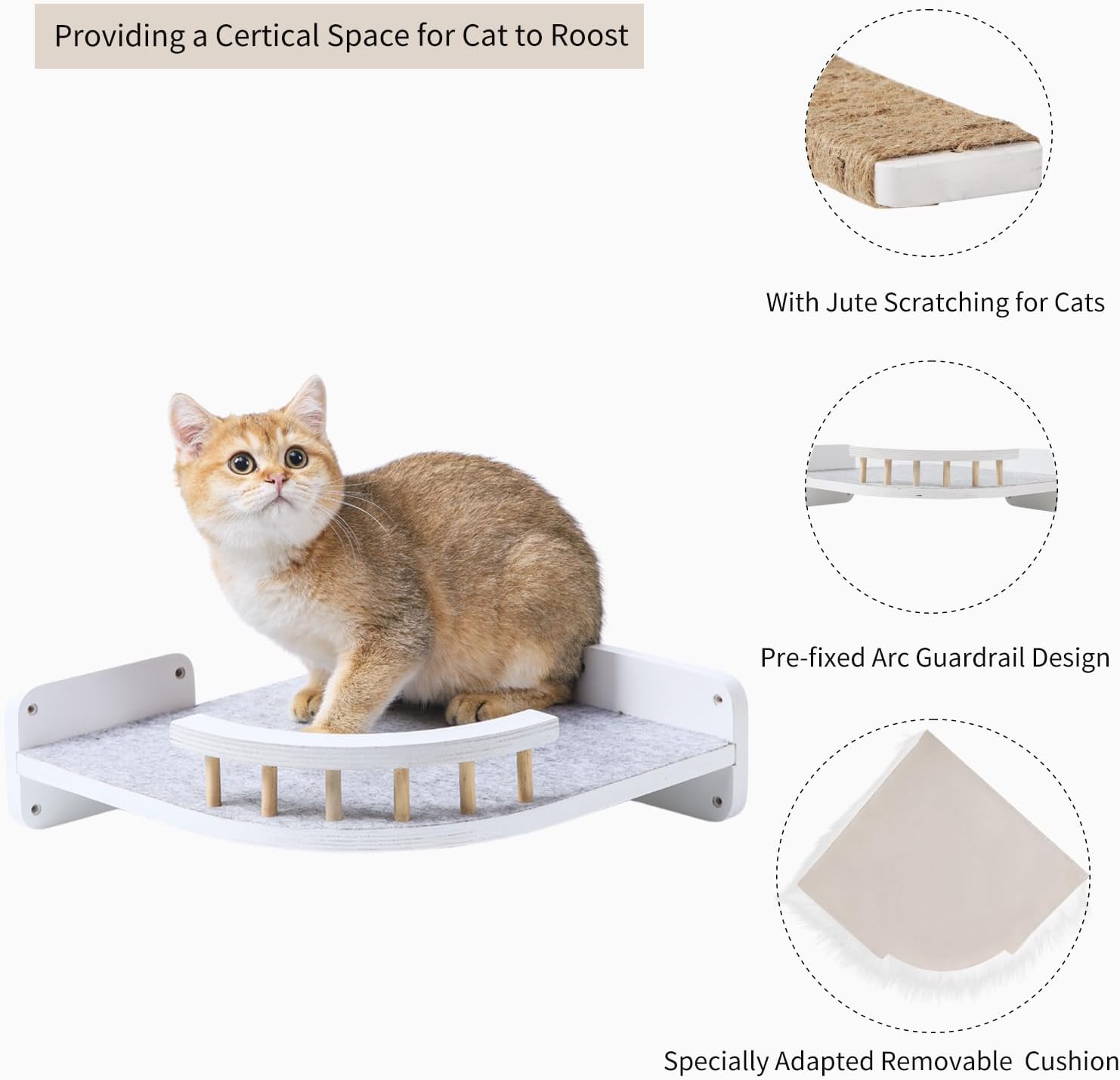 Providing a Certical Space for Cat to Roost

With Jute Scratching for Cats

Pre-fixed Arc Guardrail Design

Specially Adapted Removable Cushion