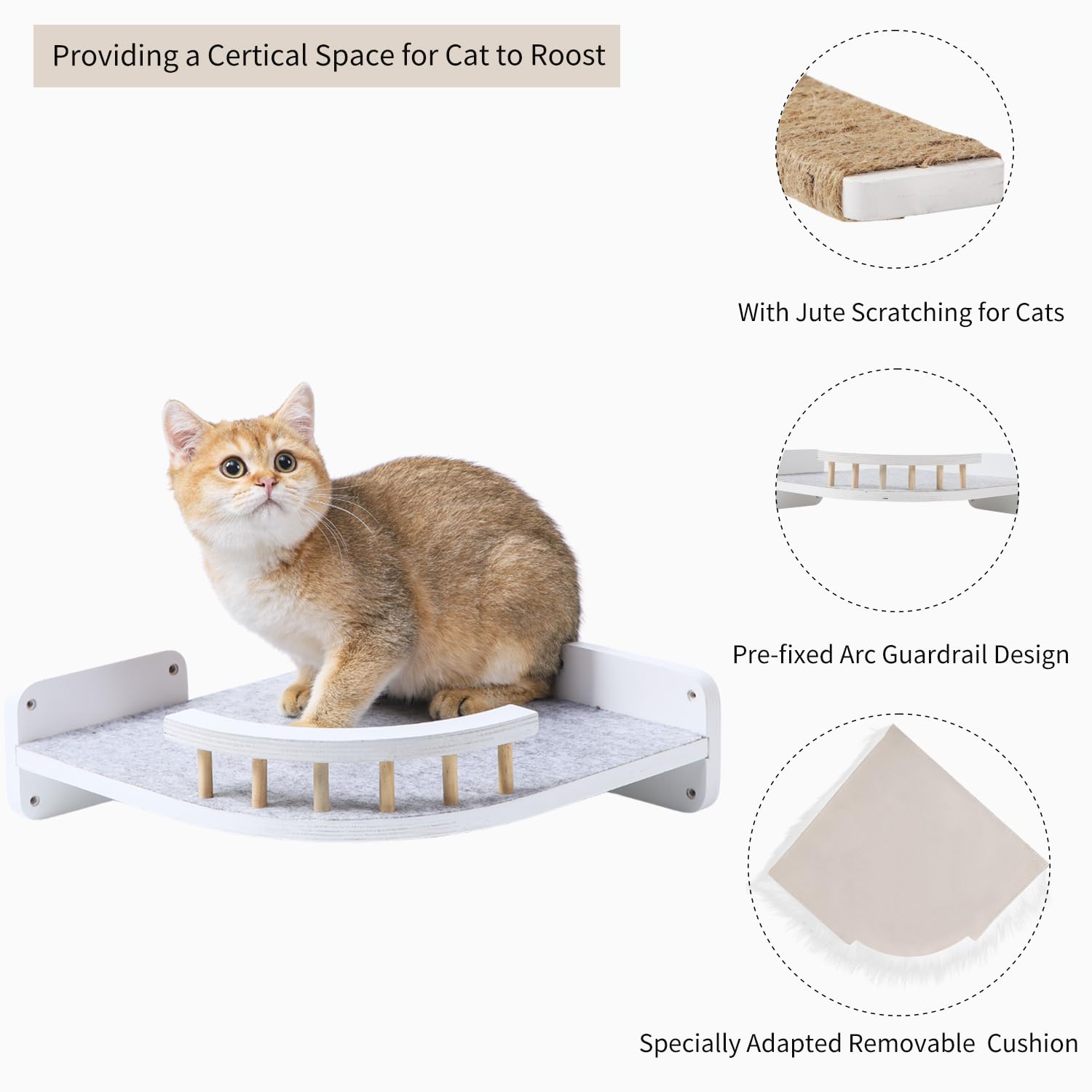 Providing a Certical Space for Cat to Roost

With Jute Scratching for Cats

Pre-fixed Arc Guardrail Design

Specially Adapted Removable Cushion