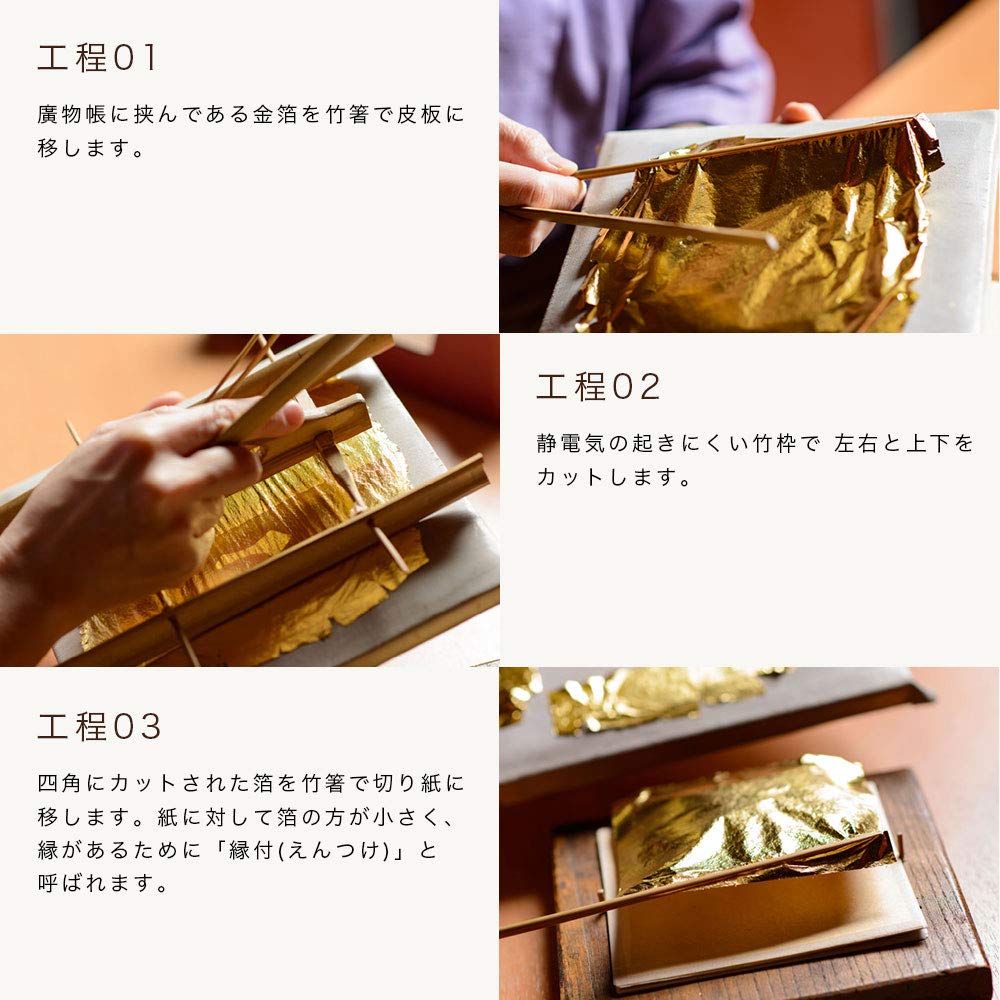 工程01

廣物帳に挟んである金箔を竹箸で皮板に移します。

工程02

静電気の起きにくい竹枠で 左右と上下をカットします。

工程03

四角にカットされた箔を竹箸で切り紙に移します。紙に対して箔の方が小さく、縁があるために「縁付(えんつけ)」と呼ばれます。