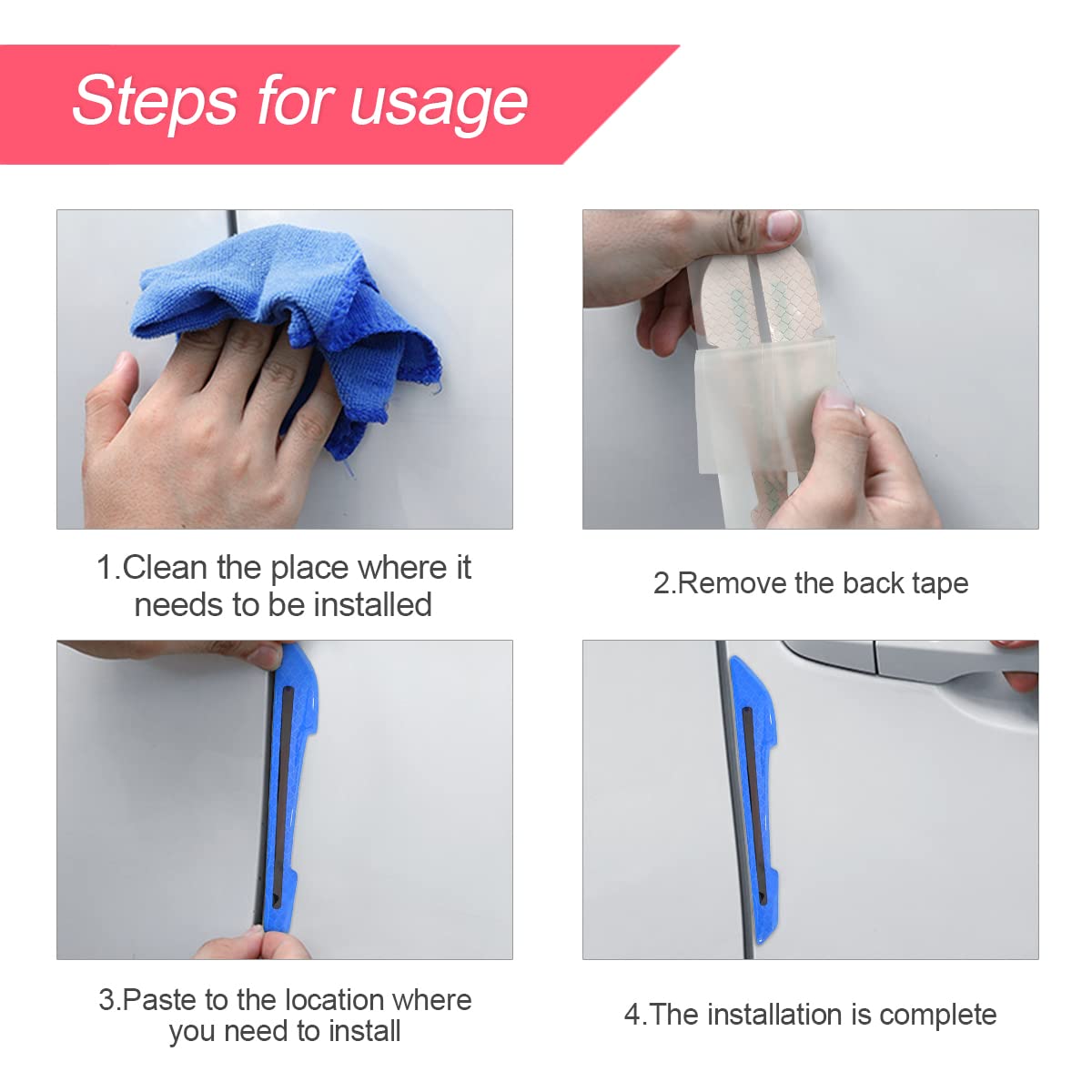 Steps for usage

1.Clean the place where it needs to be installed

2.Remove the back tape

3.Paste to the location where you need to install

4.The installation is complete