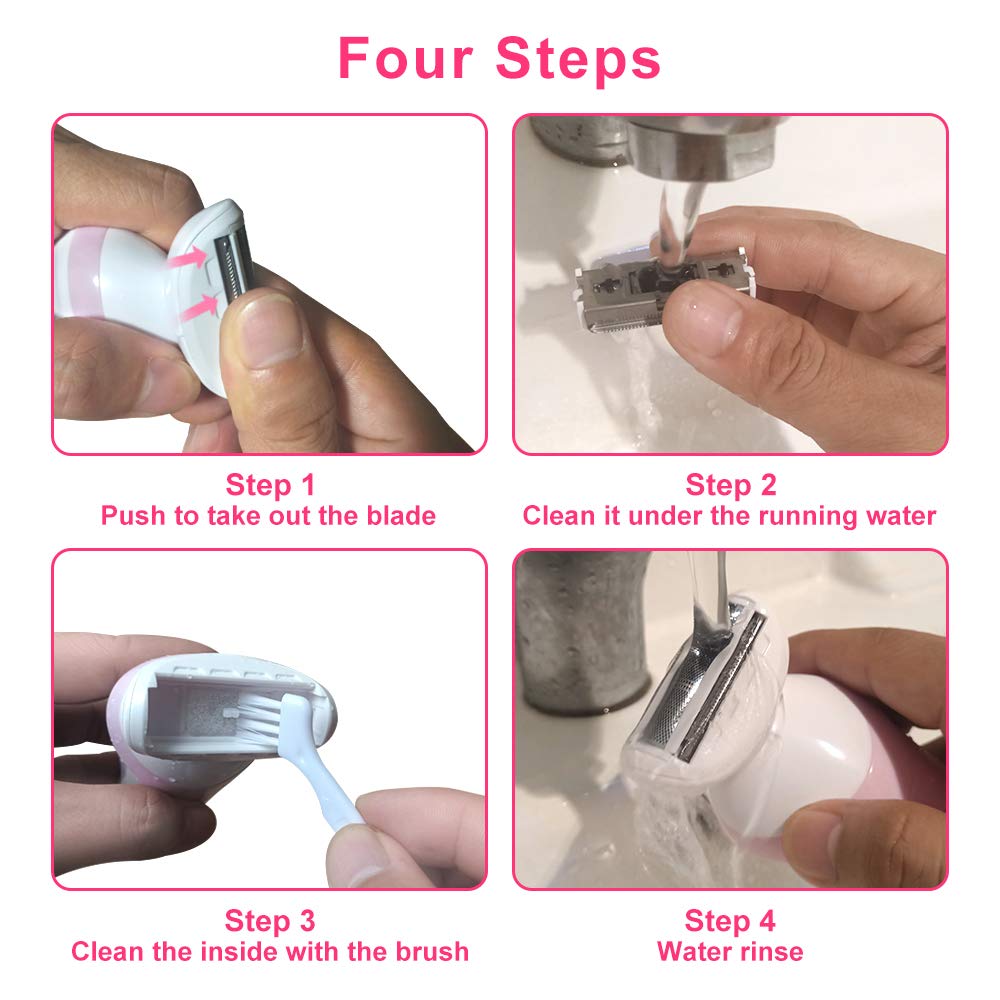 Four Steps

Step 1
Push to take out the blade

Step 2
Clean it under the running water

Step 3
Clean the inside with the brush

Step 4
Water rinse