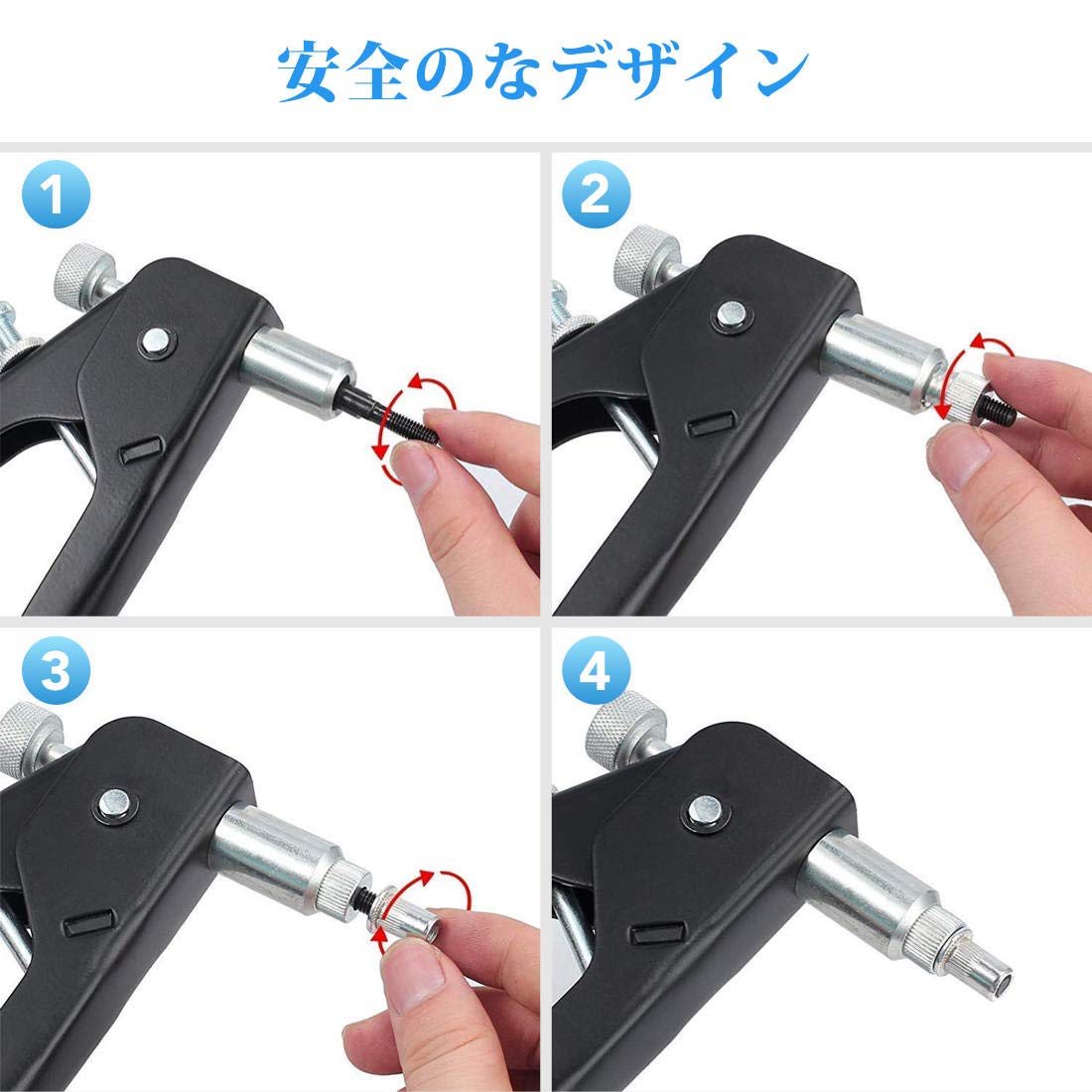 安全のなデザイン

1

2

3

4