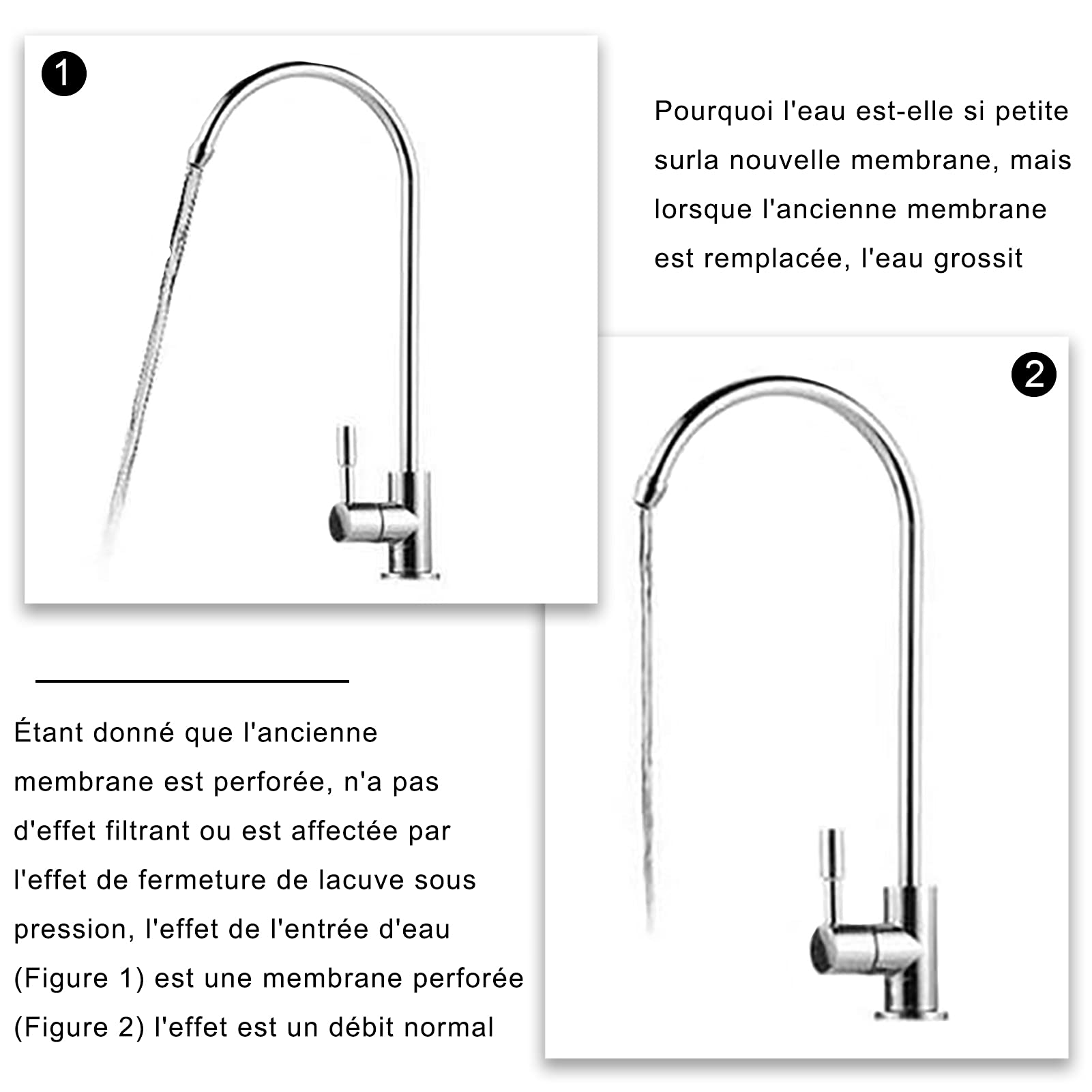 1

Pourquoi l'eau est-elle si petite surla nouvelle membrane, mais lorsque l'ancienne membrane est remplacée, l'eau grossit

2

Étant donné que l'ancienne membrane est perforée, n'a pas d'effet filtrant ou est affectée par l'effet de fermeture de lacuve sous pression, l'effet de l'entrée d'eau (Figure 1) est une membrane perforée (Figure 2) l'effet est un débit normal