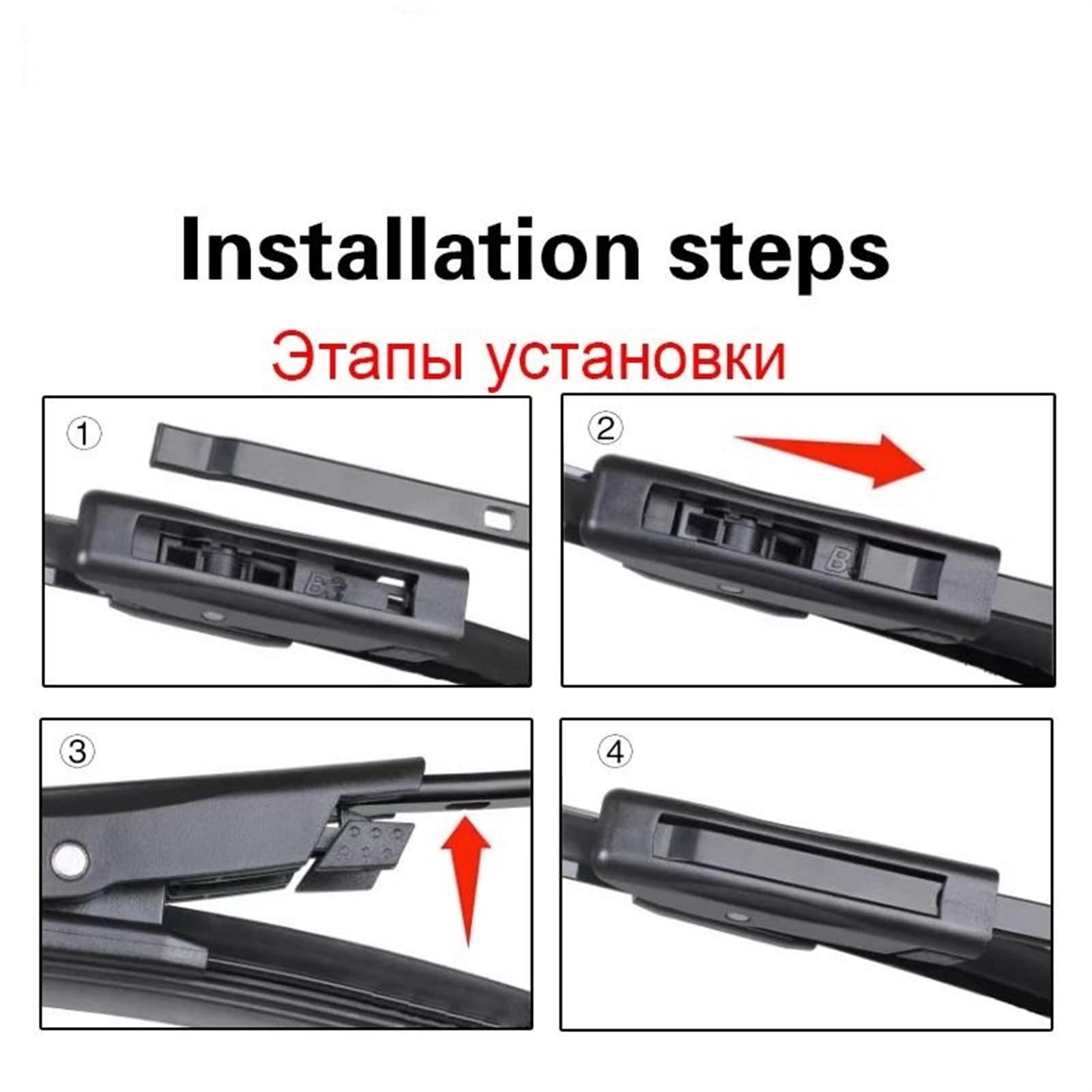 Installation steps

Этапы установки

①

B3

②

B

③

④