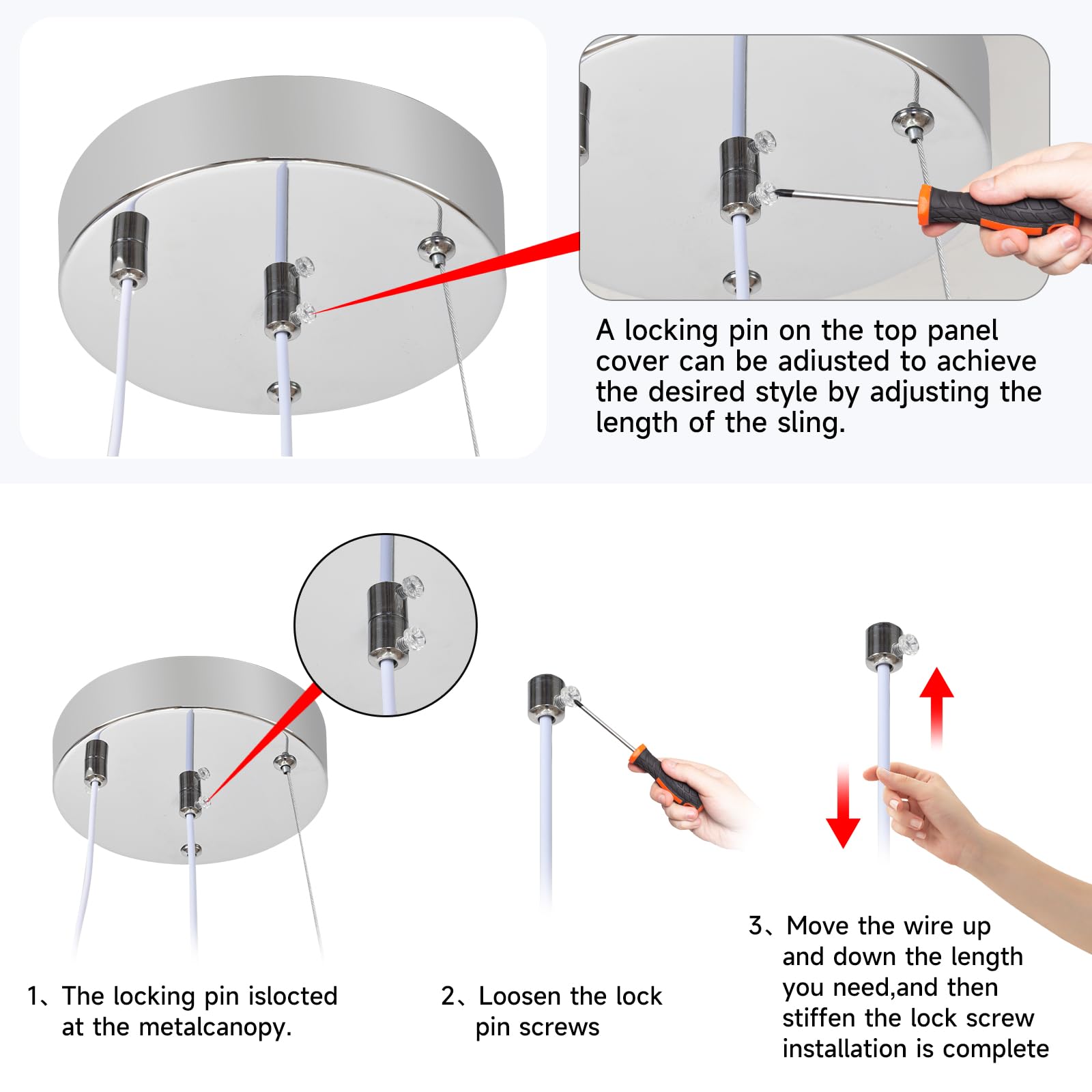 A locking pin on the top panel cover can be adiusted to achieve the desired style by adjusting the length of the sling.

1、The locking pin islocted at the metalcanopy.

2、Loosen the lock pin screws

3、Move the wire up and down the length you need,and then stiffen the lock screw installation is complete