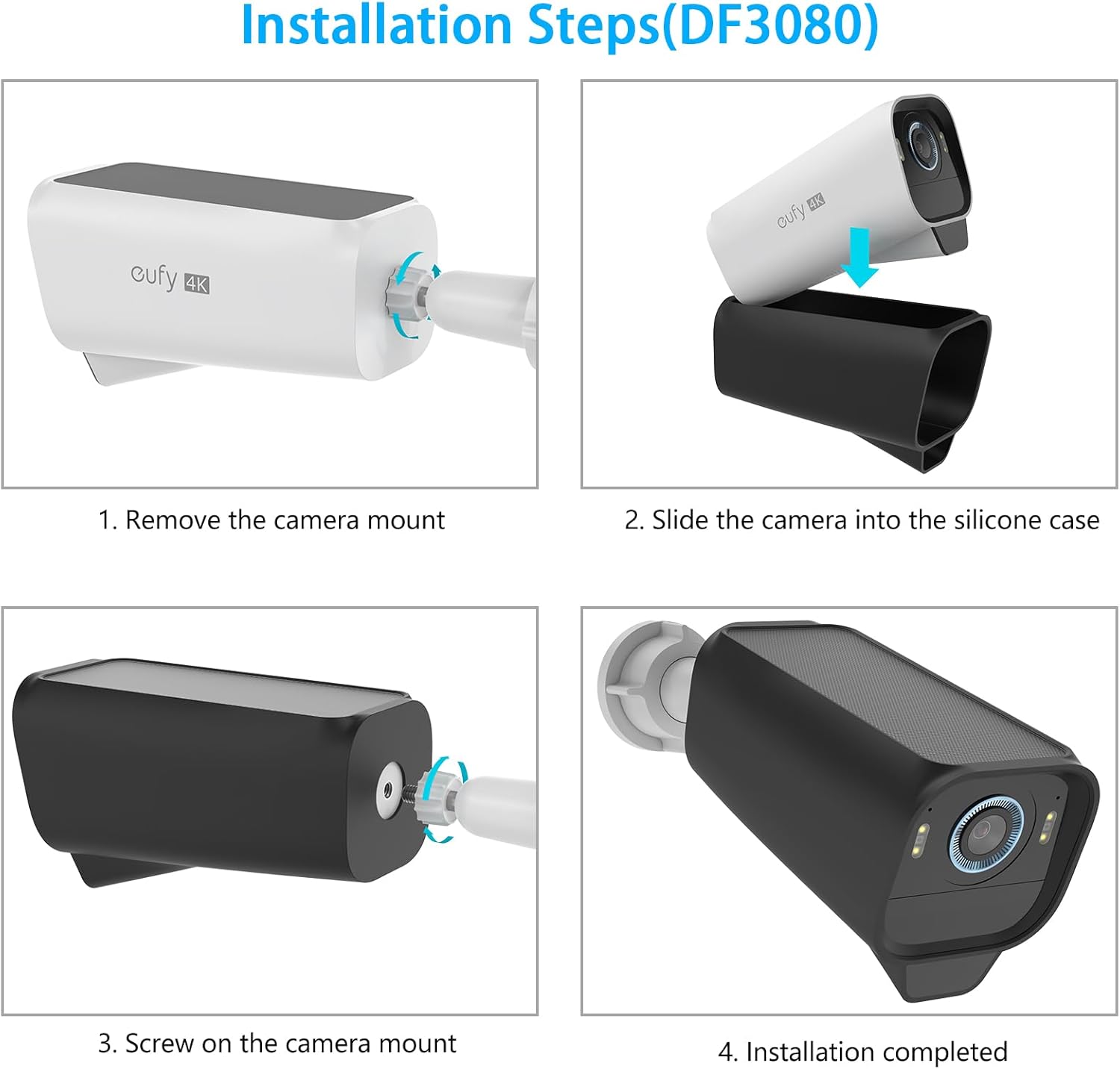 Installation Steps(DF3080)

eufy 4K

1. Remove the camera mount

eufy 4K

2. Slide the camera into the silicone case

3. Screw on the camera mount

4. Installation completed