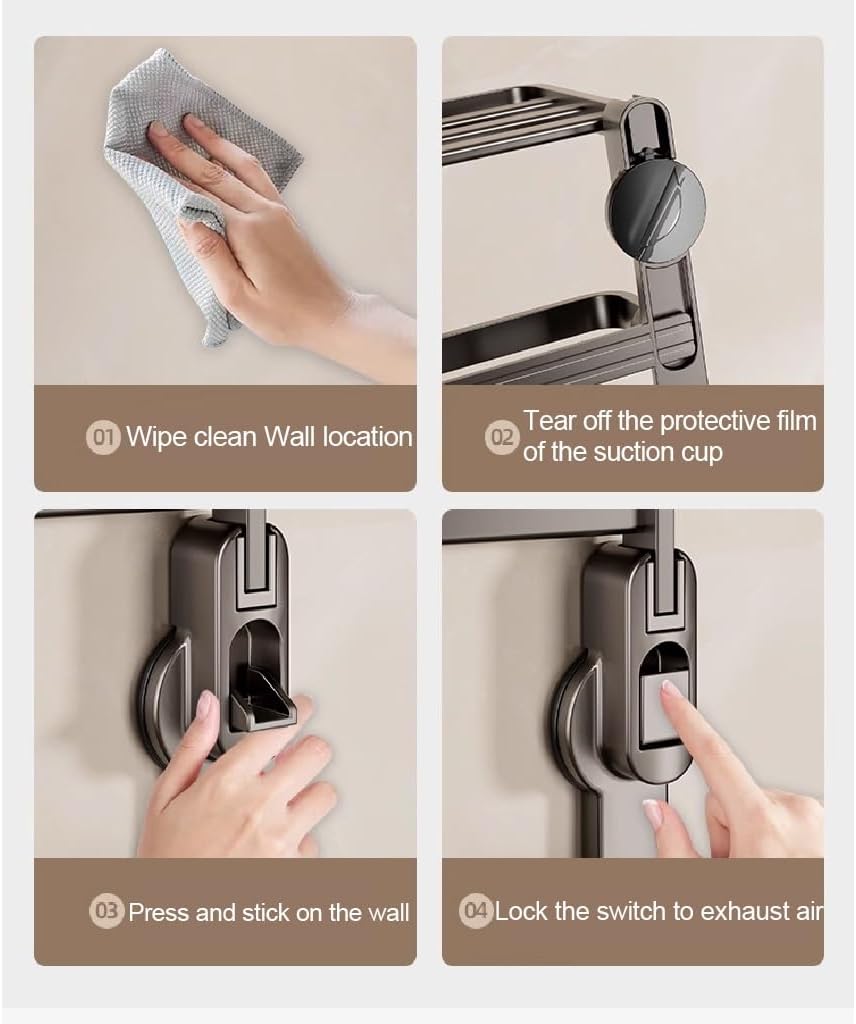 01 Wipe clean Wall location

02 Tear off the protective film of the suction cup

03 Press and stick on the wall

04 Lock the switch to exhaust air