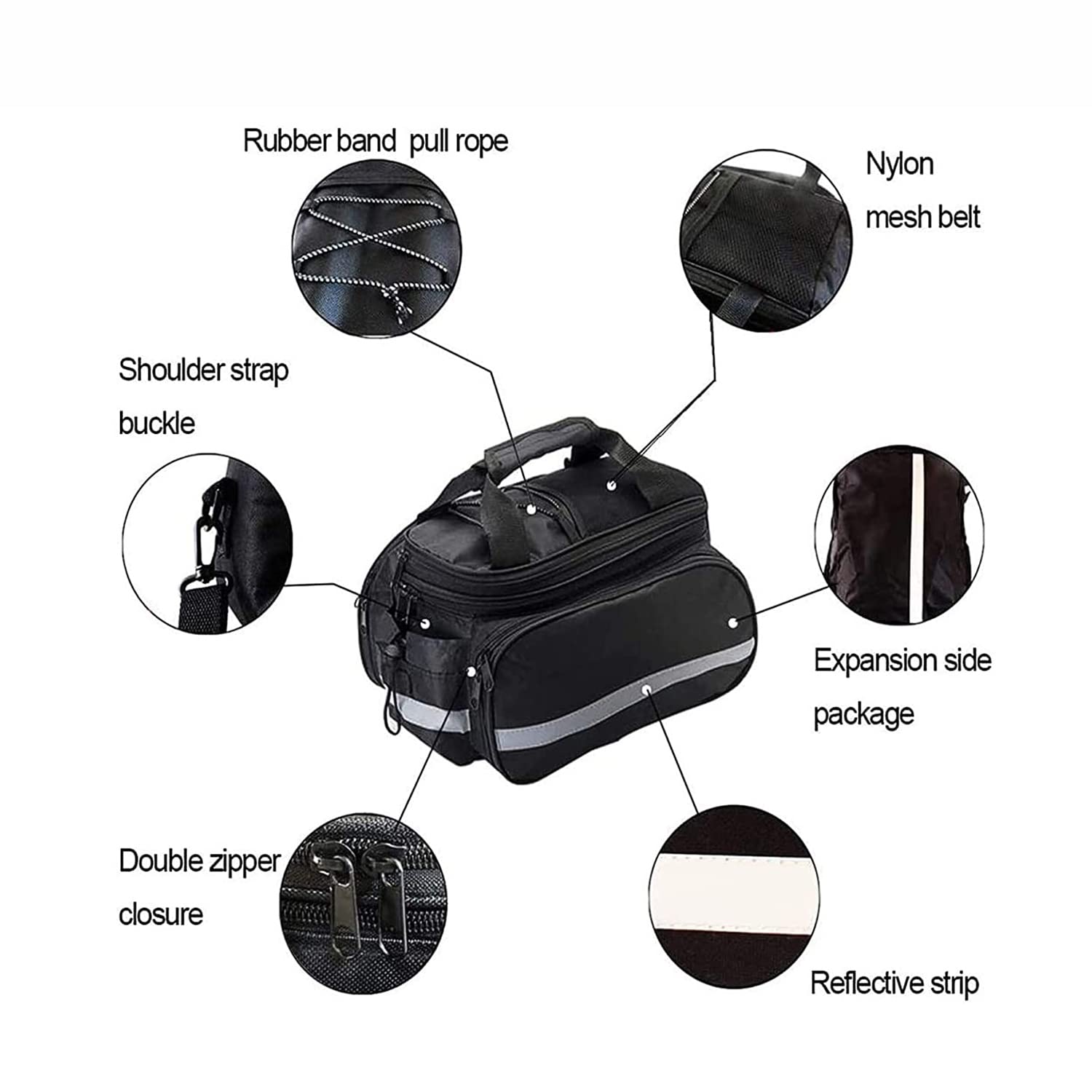 Rubber band pull rope

Nylon mesh belt

Shoulder strap buckle

Expansion side package

Double zipper closure

Reflective strip