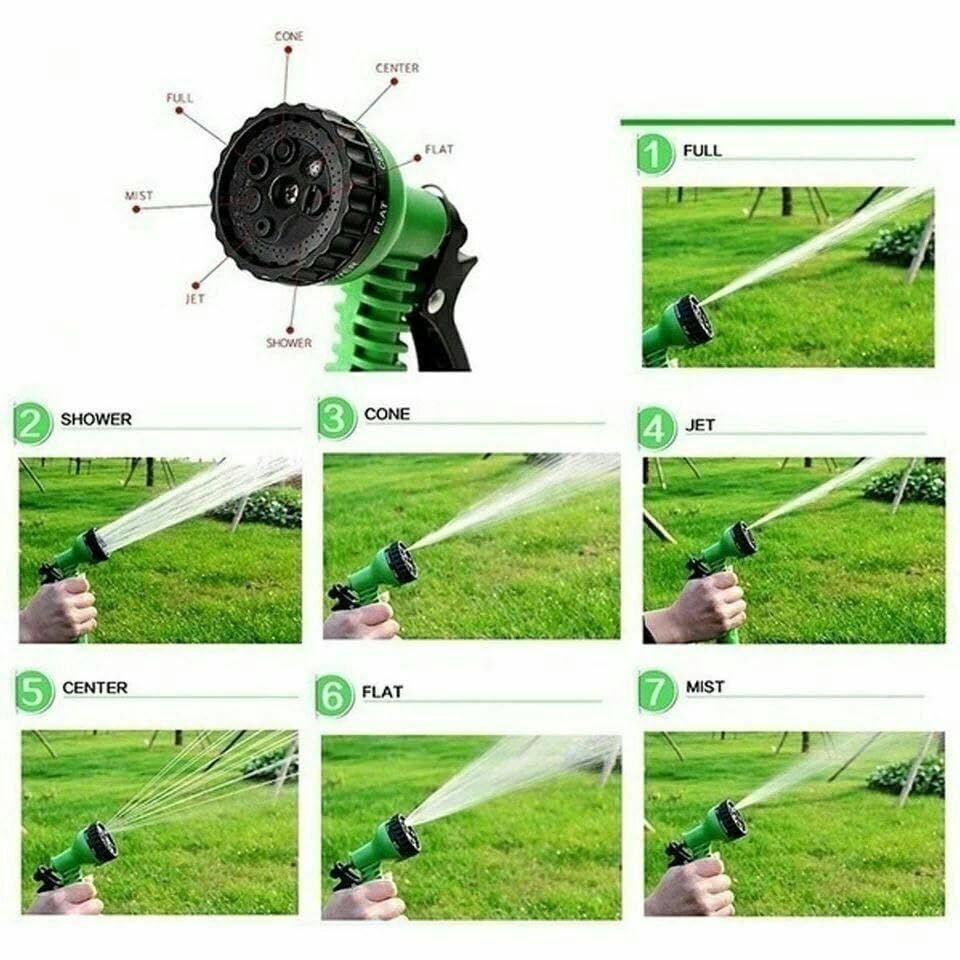 CONE
CENTER
FULL
FLAT
MIST
JET
SHOWER
FLAT

1 FULL

2 SHOWER

3 CONE

4 JET

5 CENTER

6 FLAT

7 MIST