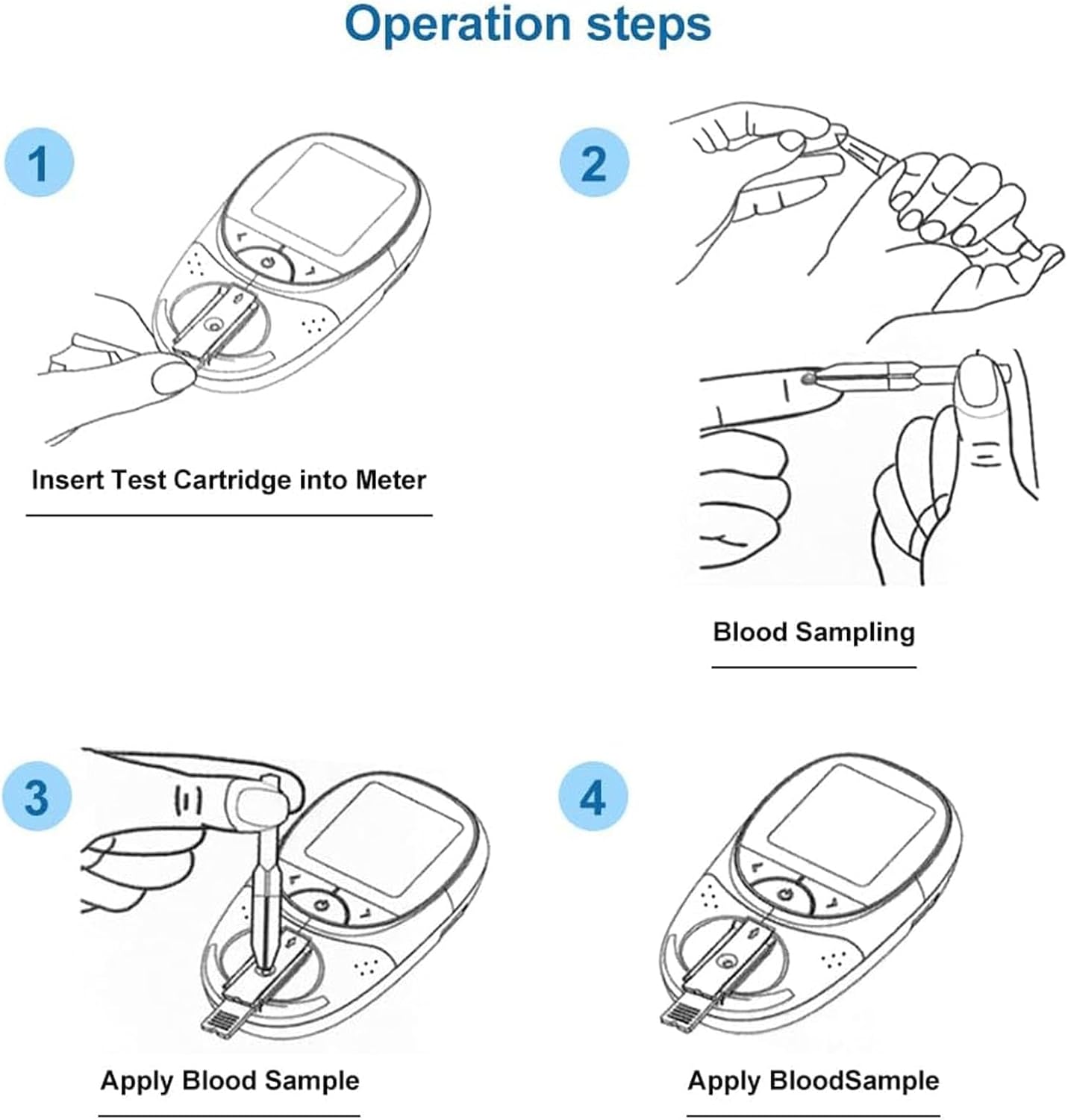 Operation steps

1

Insert Test Cartridge into Meter

2

Blood Sampling

3

Apply Blood Sample

4

Apply BloodSample