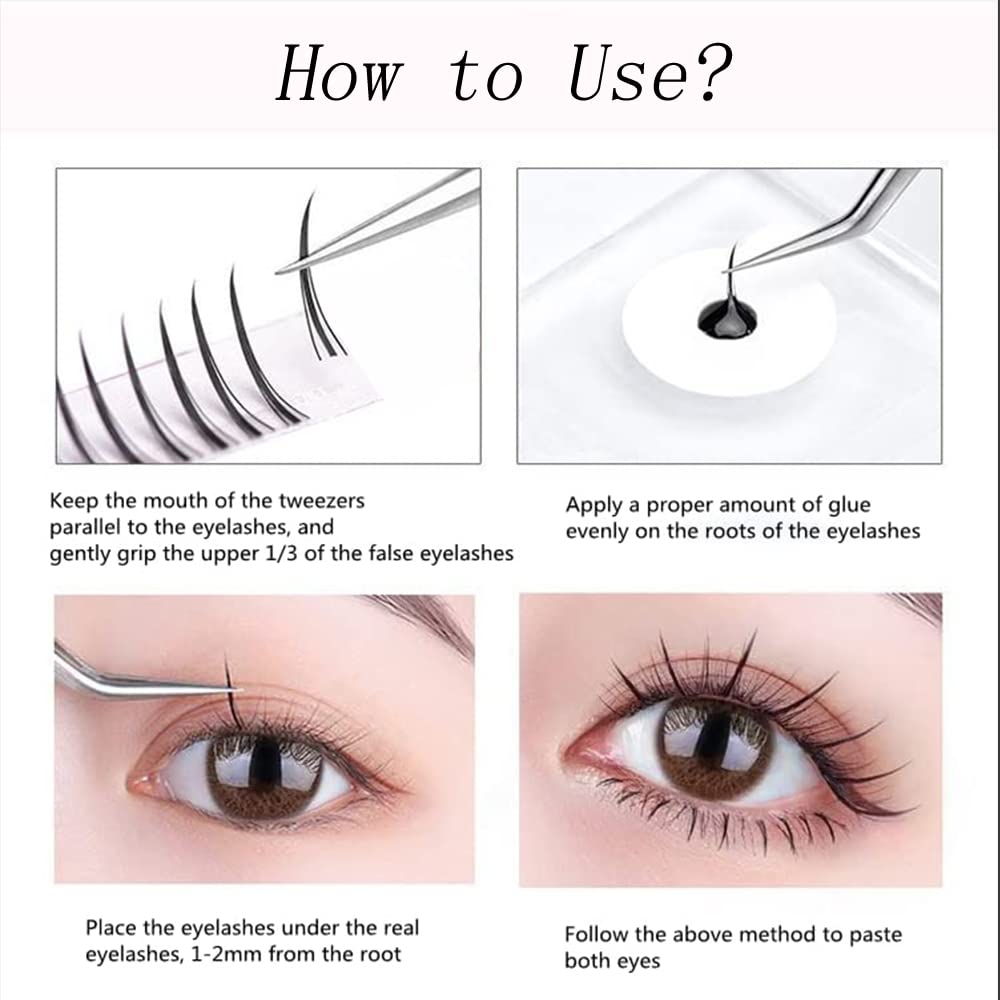 How to Use?

Keep the mouth of the tweezers parallel to the eyelashes, and gently grip the upper 1/3 of the false eyelashes

Apply a proper amount of glue evenly on the roots of the eyelashes

Place the eyelashes under the real eyelashes, 1-2mm from the root

Follow the above method to paste both eyes