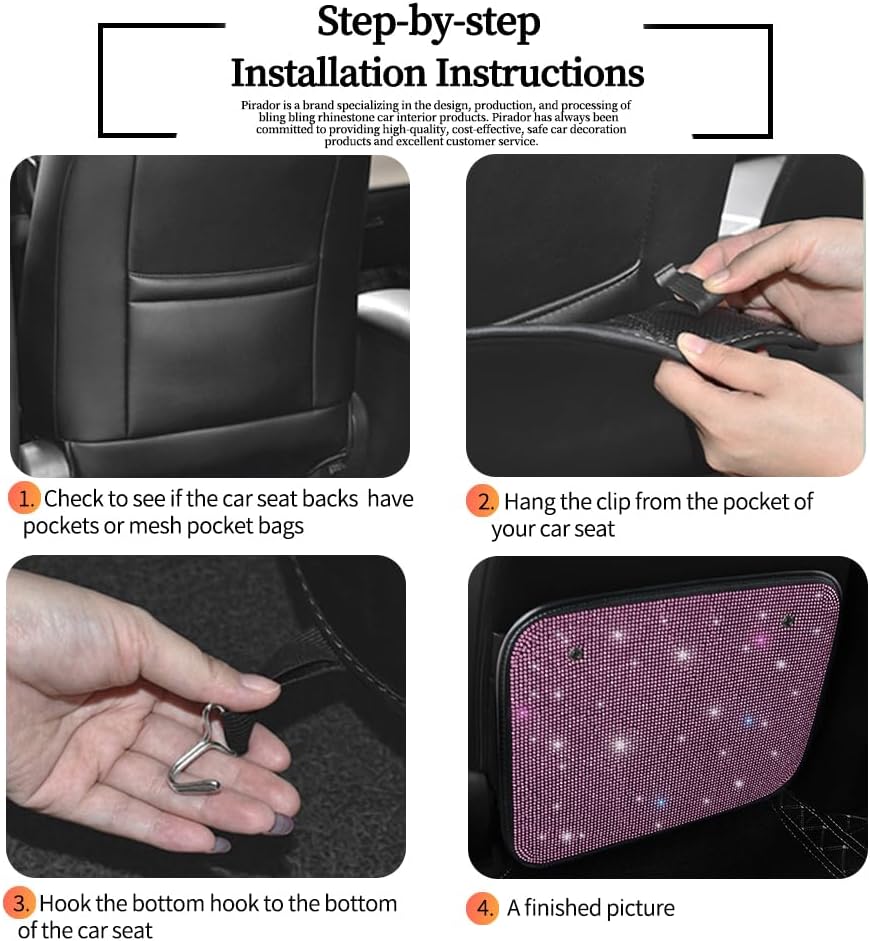 Step-by-step
Installation Instructions

Pirador is a brand specializing in the design, production, and processing of bling bling rhinestone car interior products. Pirador has always been committed to providing high-quality, cost-effective, safe car decoration products and excellent customer service.

1. Check to see if the car seat backs have pockets or mesh pocket bags

2. Hang the clip from the pocket of your car seat

3. Hook the bottom hook to the bottom of the car seat

4. A finished picture