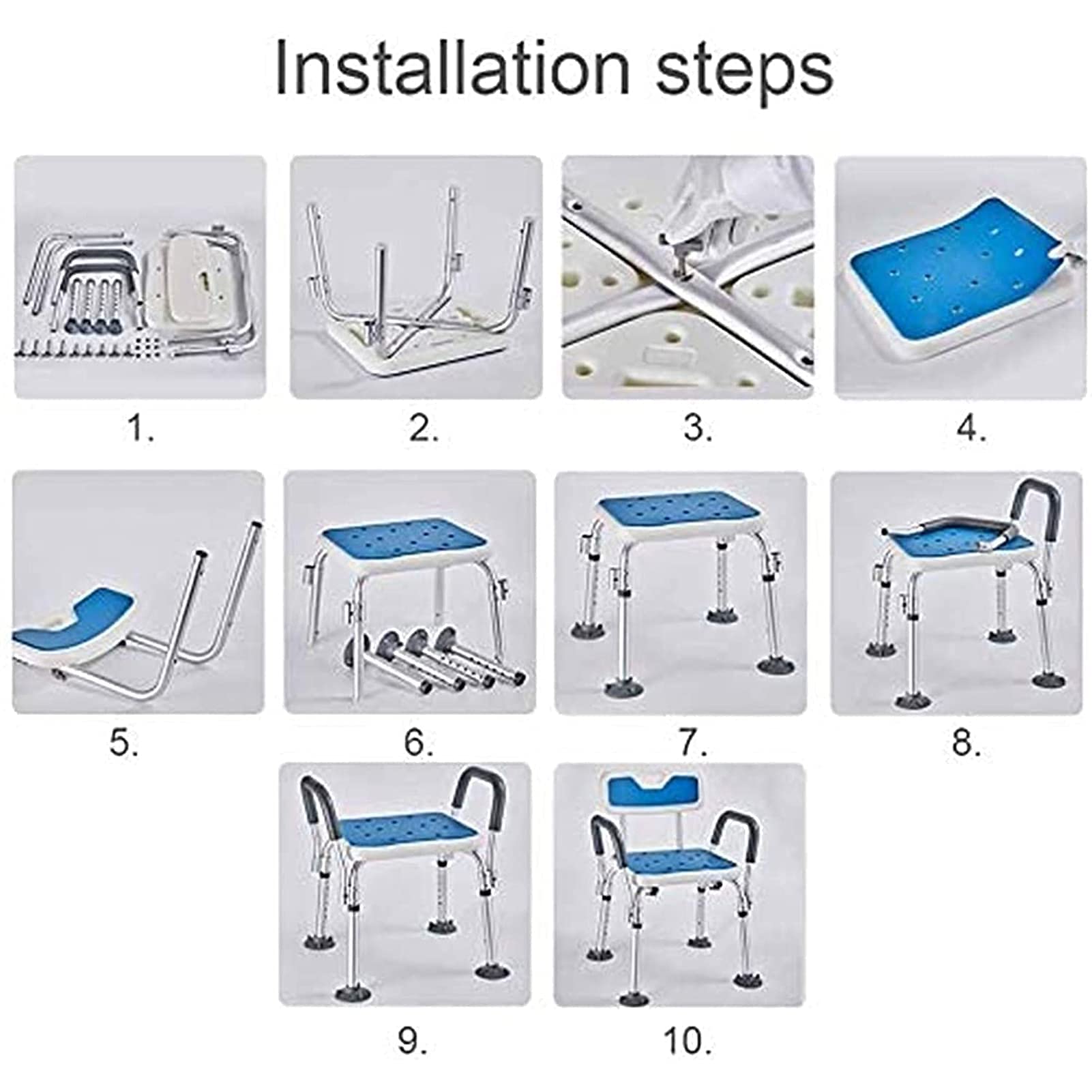 Installation steps

1.

2.

3.

4.

5.

6.

7.

8.

9.

10.