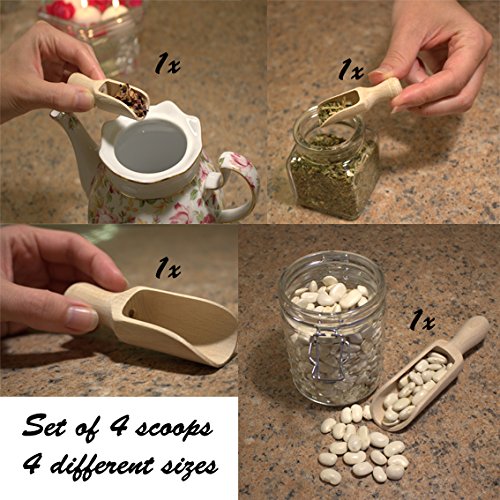 1x

1x

1x

1x

Set of 4 scoops
4 different sizes