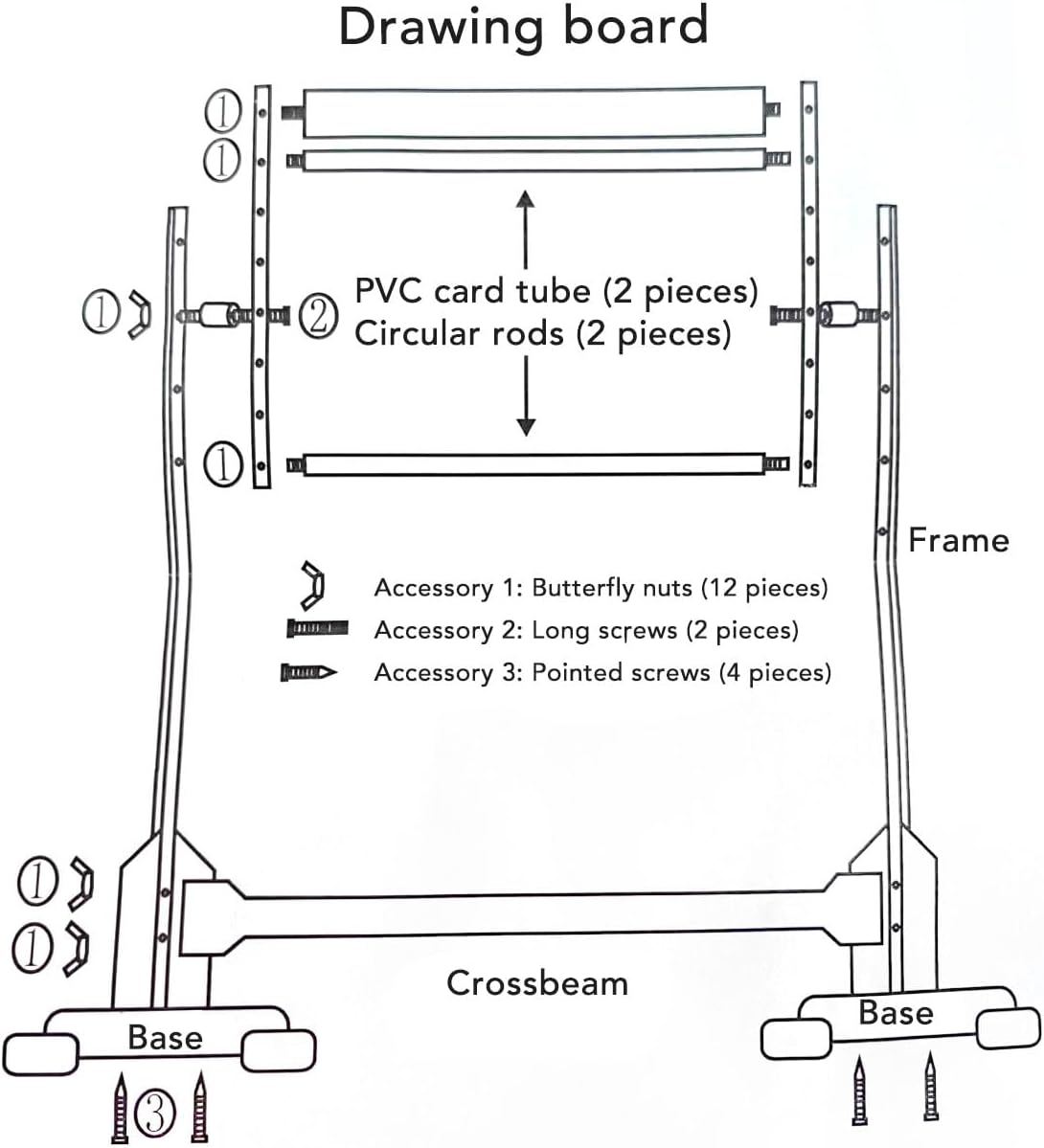 Drawing board

①
①

①

②

PVC card tube (2 pieces)
Circular rods (2 pieces)

①

Frame

Accessory 1: Butterfly nuts (12 pieces)
Accessory 2: Long screws (2 pieces)
Accessory 3: Pointed screws (4 pieces)

①
①

Crossbeam

Base

Base

③