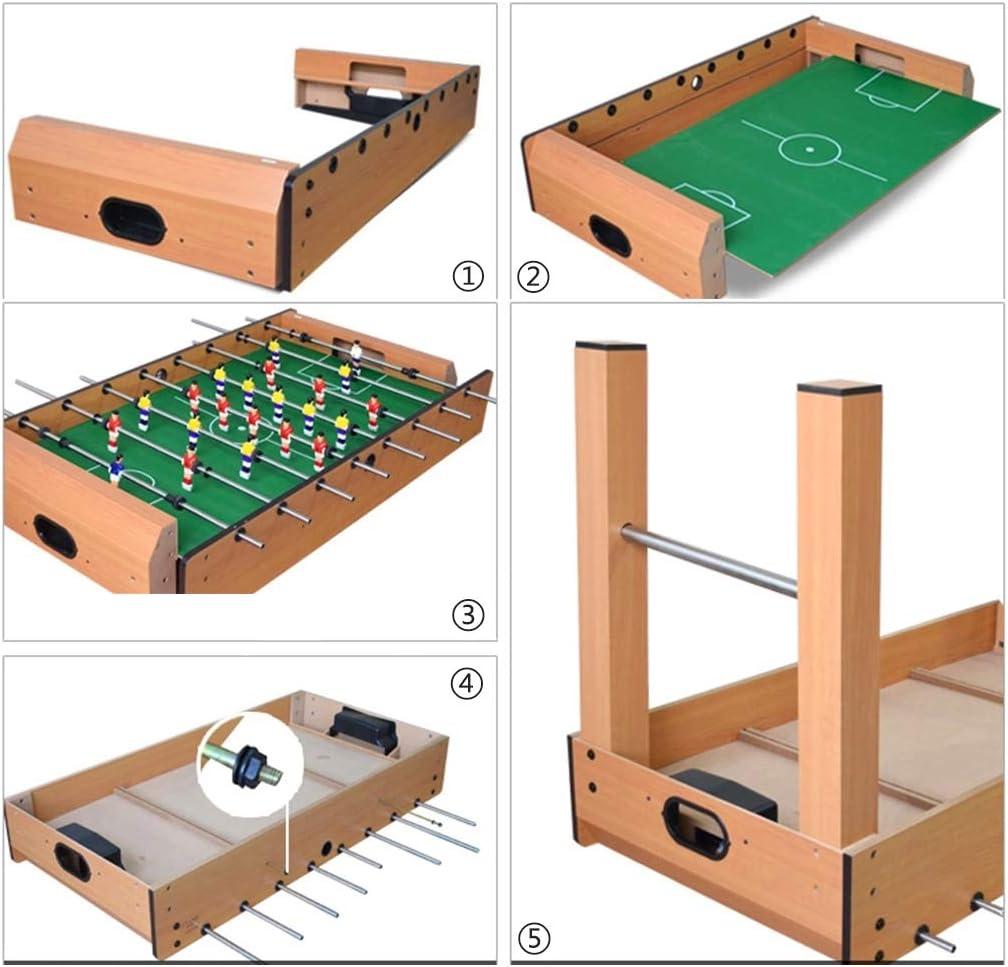 ①
②
③
④
⑤