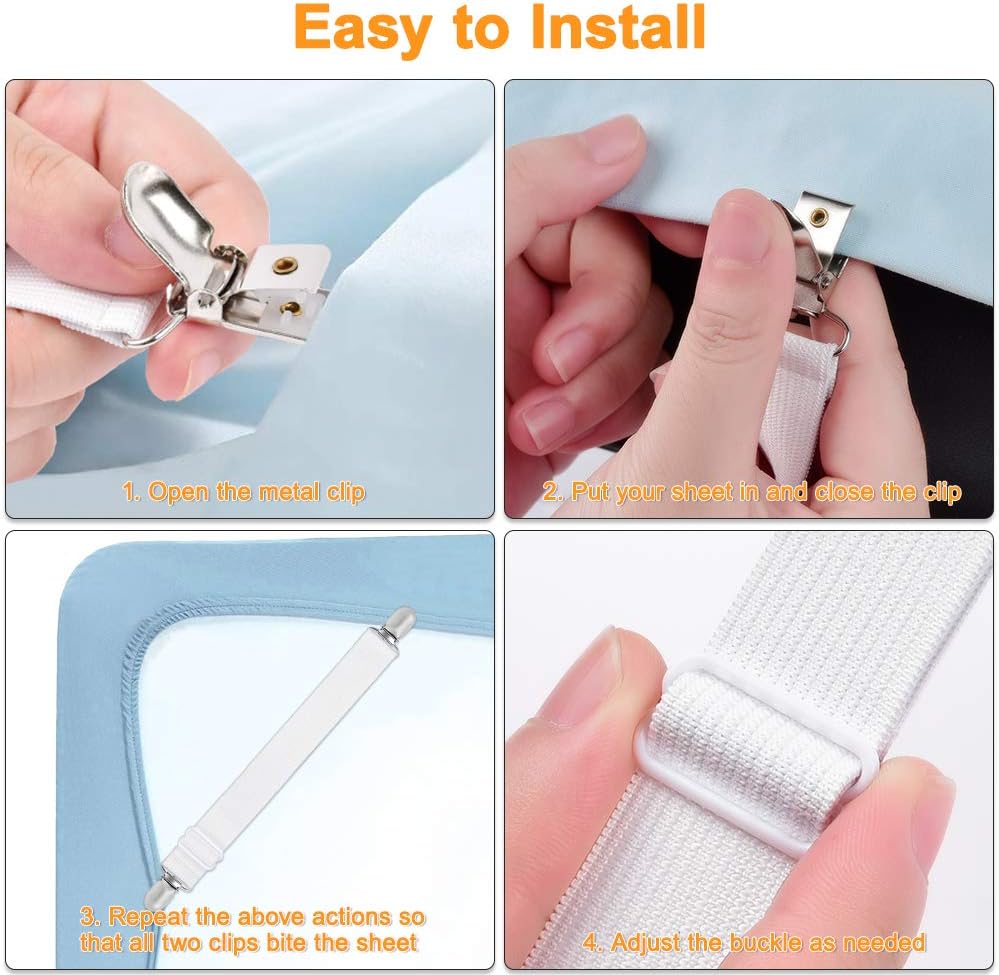 Easy to Install

1. Open the metal clip

2. Put your sheet in and close the clip

3. Repeat the above actions so that all two clips bite the sheet

4. Adjust the buckle as needed