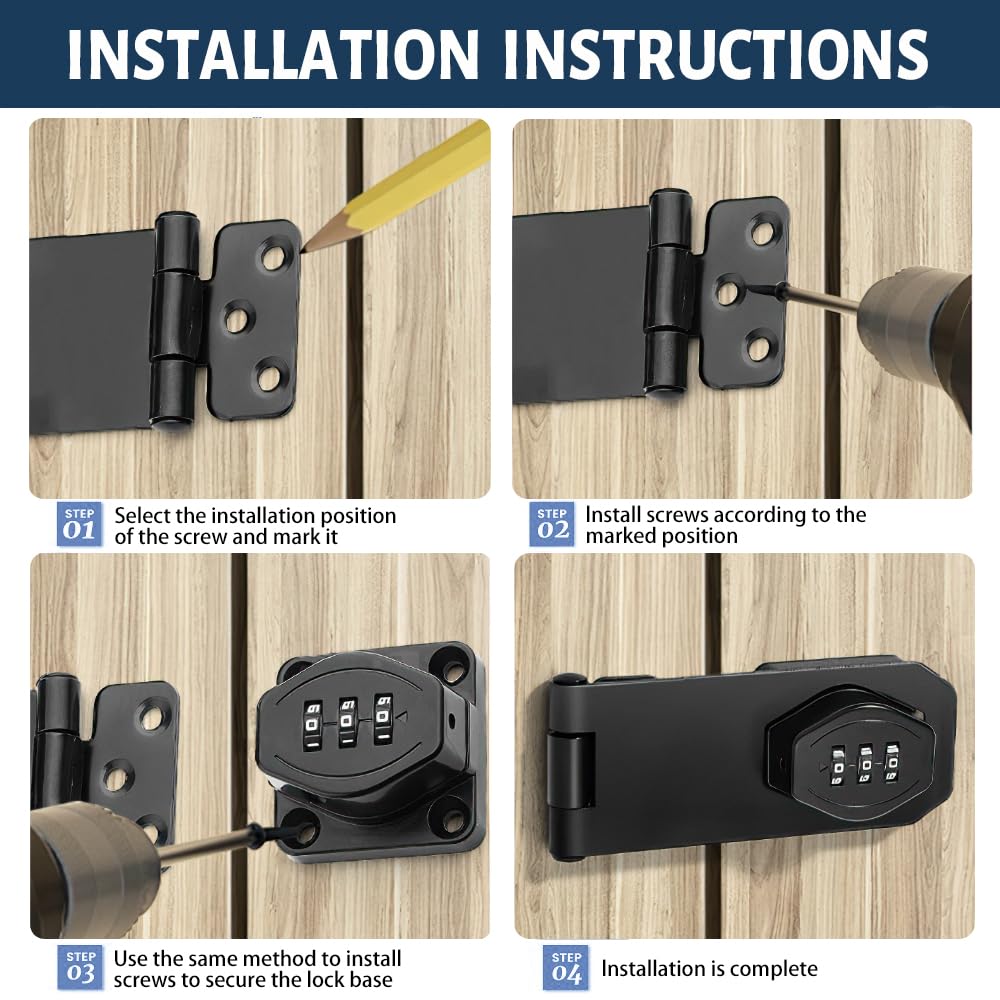 INSTALLATION INSTRUCTIONS

STEP 01 Select the installation position of the screw and mark it

STEP 02 Install screws according to the marked position

STEP 03 Use the same method to install screws to secure the lock base

STEP 04 Installation is complete