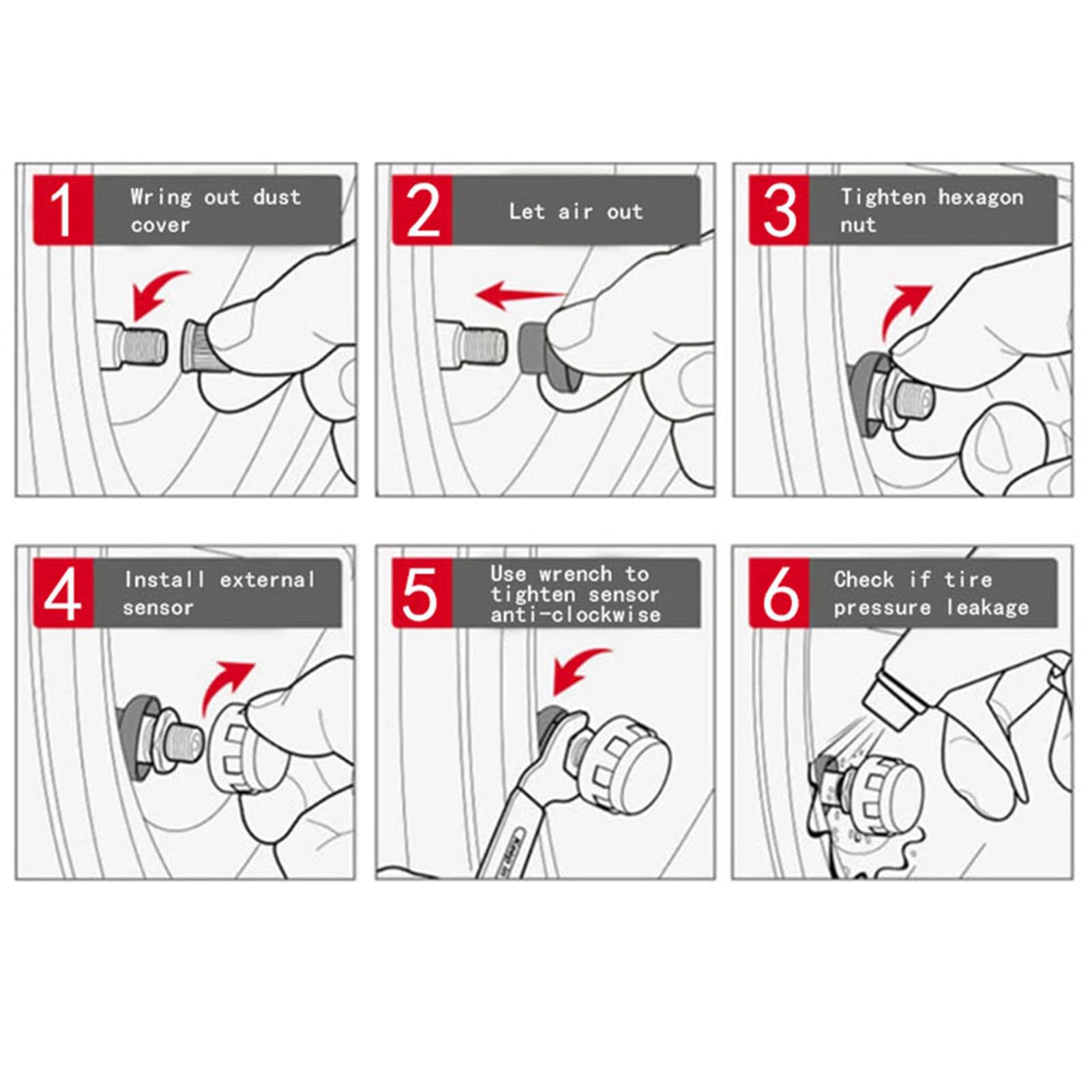 1 Wring out dust cover

2 Let air out

3 Tighten hexagon nut

4 Install external sensor

5 Use wrench to tighten sensor anti-clockwise

6 Check if tire pressure leakage