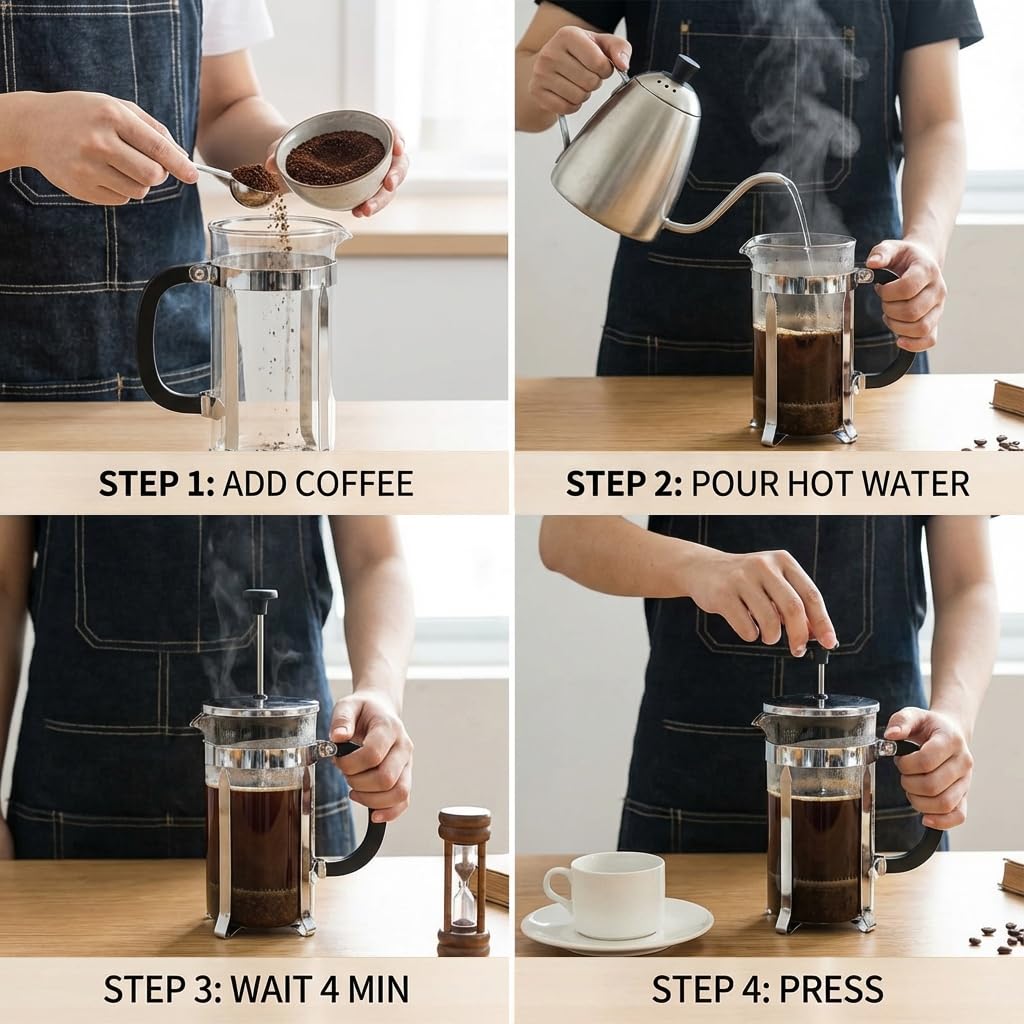 STEP 1: ADD COFFEE

STEP 2: POUR HOT WATER

STEP 3: WAIT 4 MIN

STEP 4: PRESS