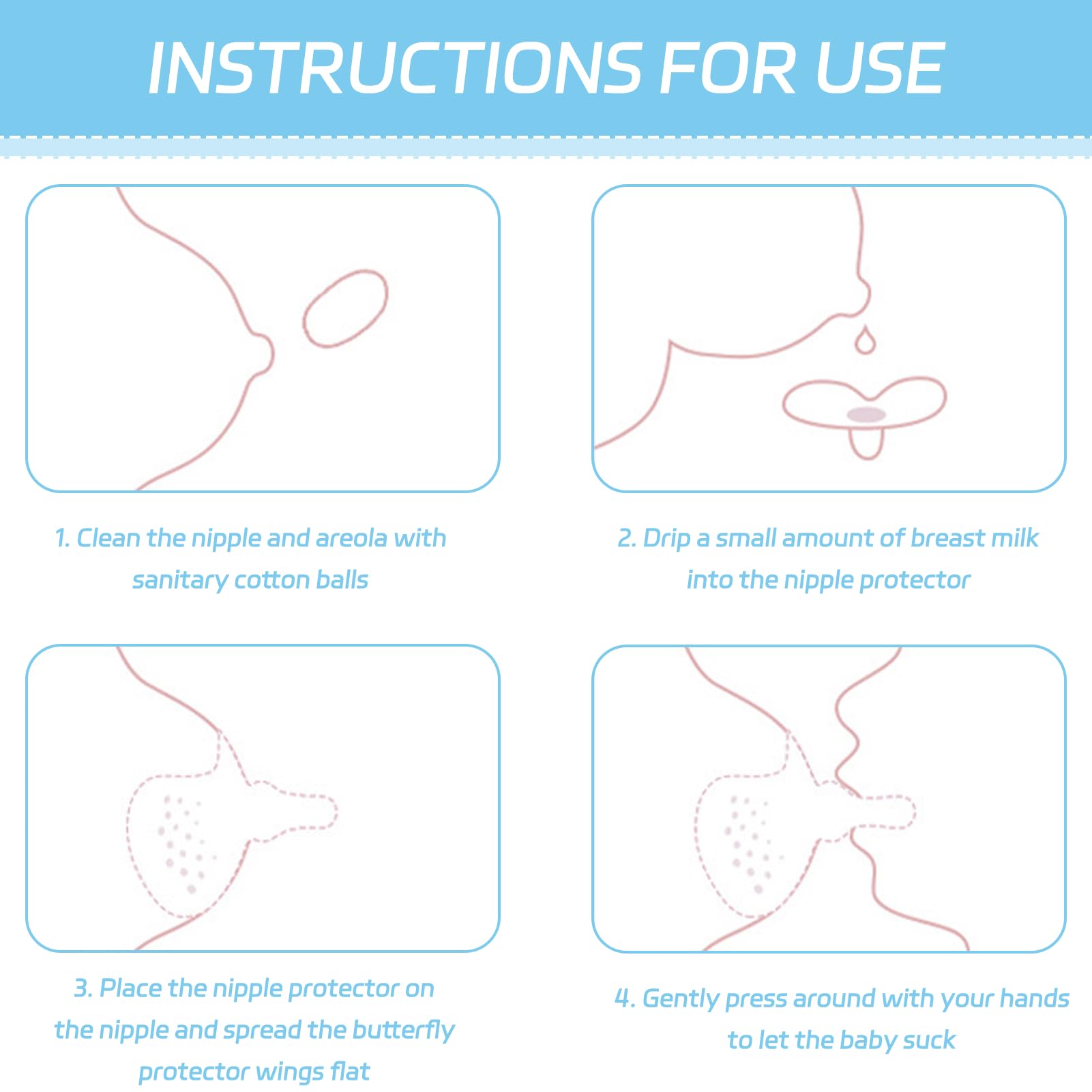 INSTRUCTIONS FOR USE

1. Clean the nipple and areola with sanitary cotton balls

2. Drip a small amount of breast milk into the nipple protector

3. Place the nipple protector on the nipple and spread the butterfly protector wings flat

4. Gently press around with your hands to let the baby suck