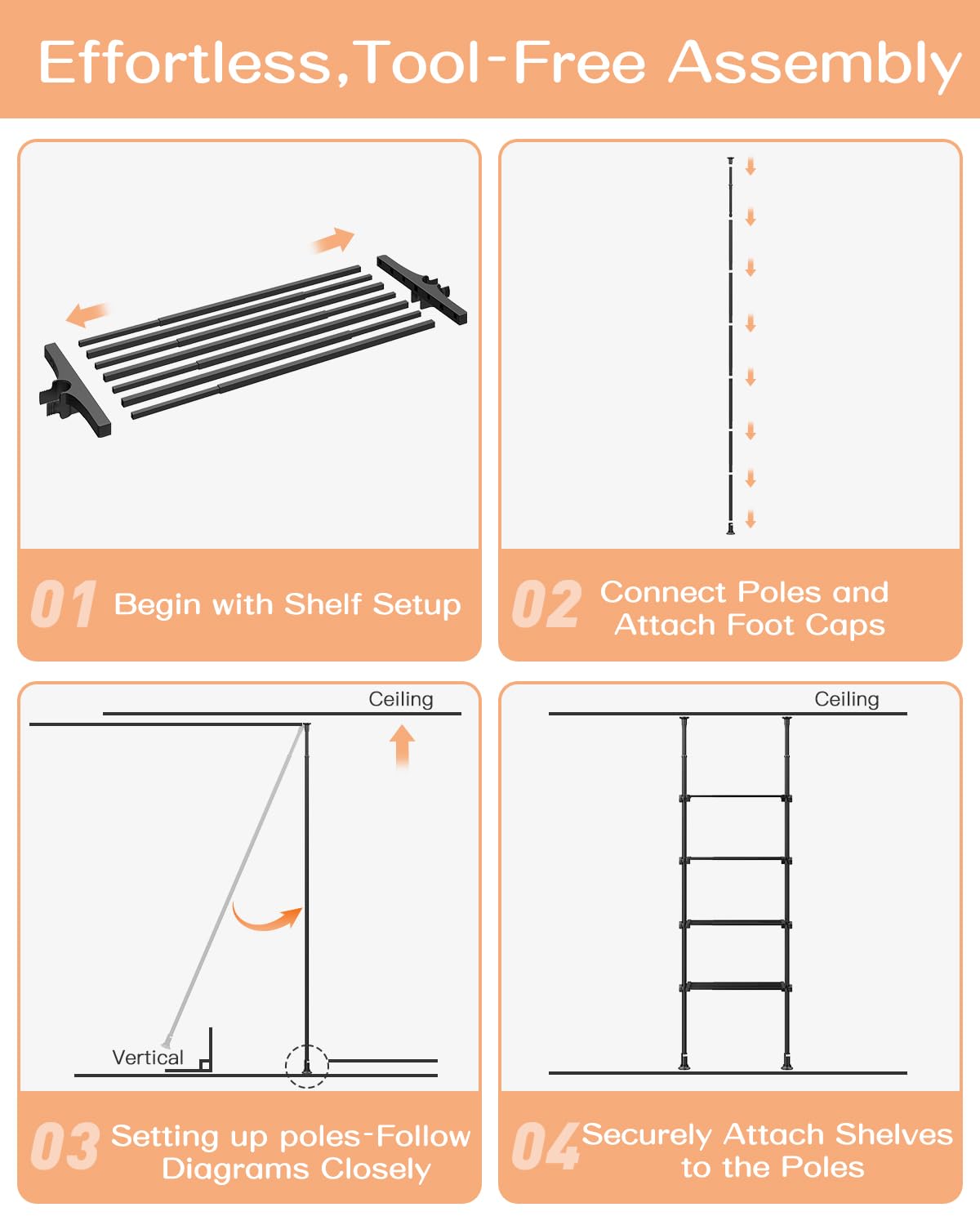 Effortless,Tool-Free Assembly

01 Begin with Shelf Setup

02 Connect Poles and Attach Foot Caps

Ceiling

Vertical

03 Setting up poles-Follow Diagrams Closely

Ceiling

04 Securely Attach Shelves to the Poles