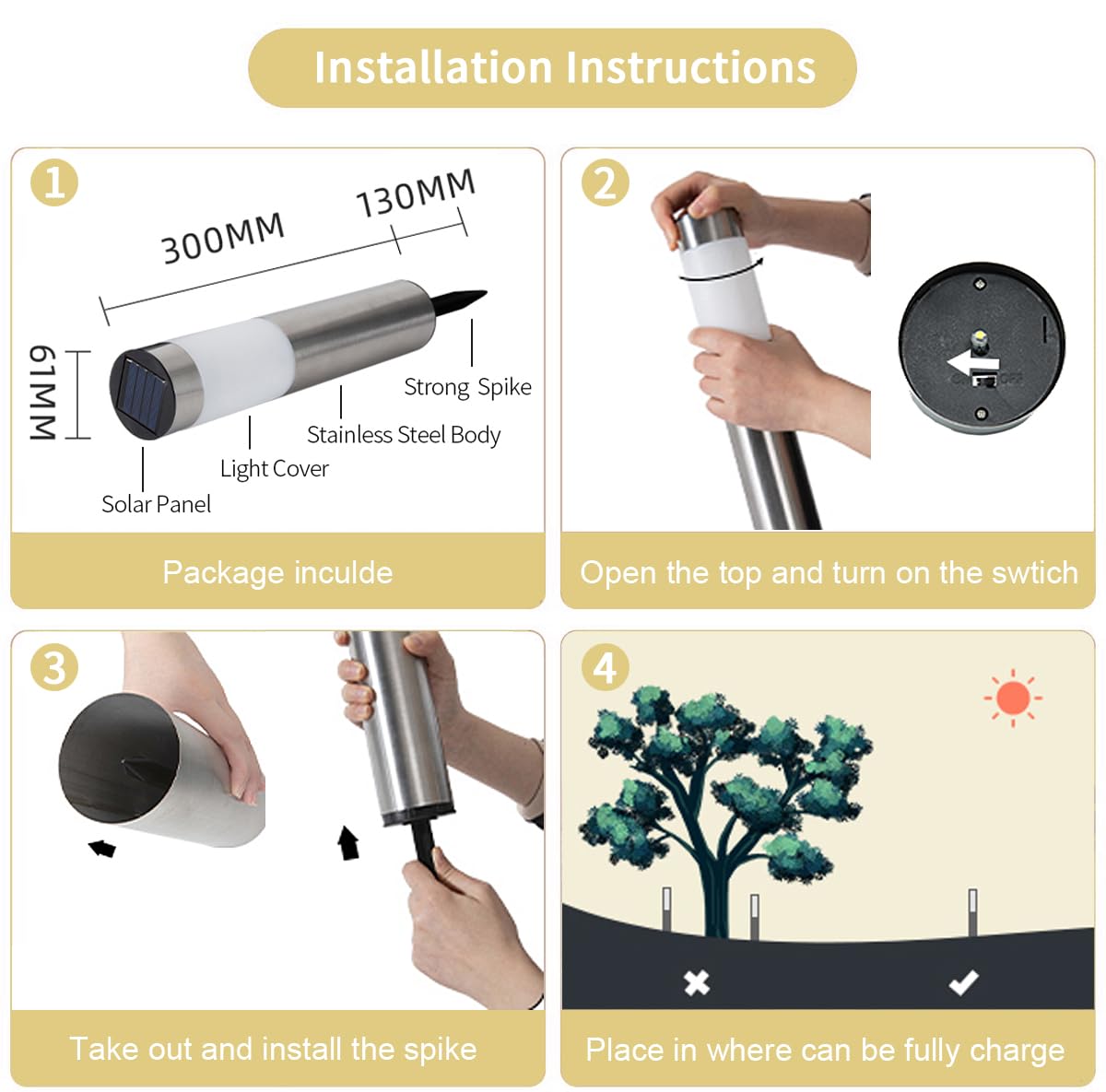 Installation Instructions

1
300MM
130MM
61MM
Strong Spike
Stainless Steel Body
Light Cover
Solar Panel
Package inculde

2
Open the top and turn on the swtich

3
Take out and install the spike

4
Place in where can be fully charge