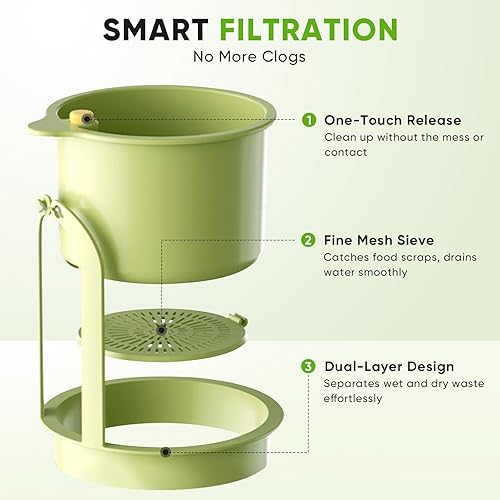 SMART FILTRATION
No More Clogs

1 One-Touch Release
Clean up without the mess or contact

2 Fine Mesh Sieve
Catches food scraps, drains water smoothly

3 Dual-Layer Design
Separates wet and dry waste effortlessly